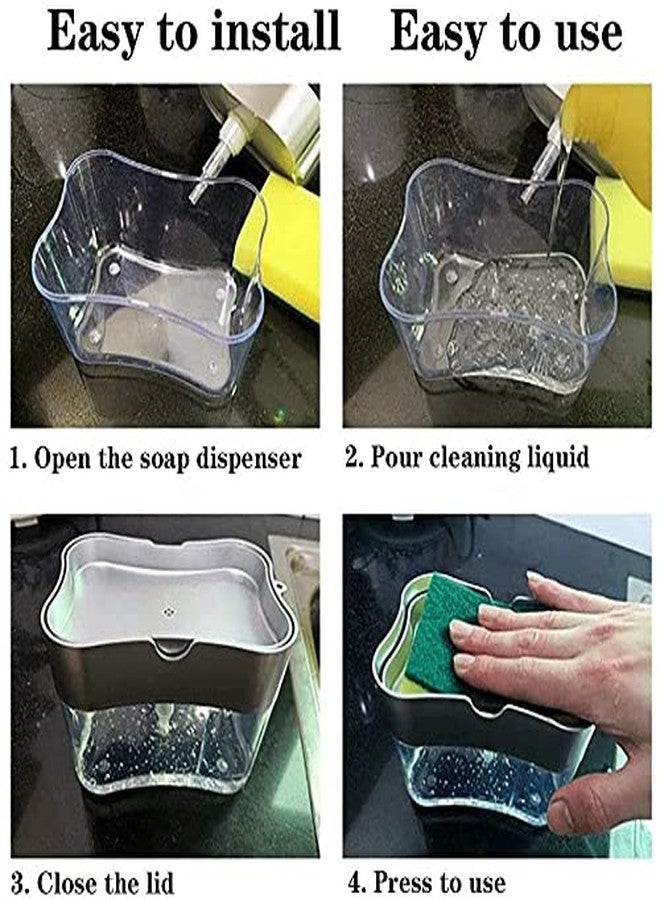 Easy to install

Easy to use

1. Open the soap dispenser

2. Pour cleaning liquid

3. Close the lid

4. Press to use