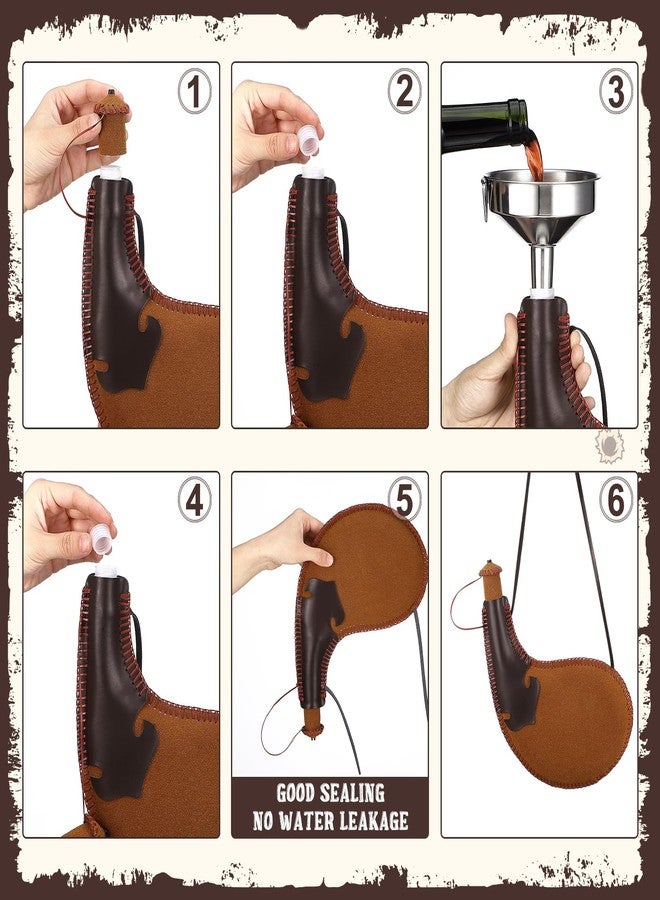 1

2

3

4

5

GOOD SEALING
NO WATER LEAKAGE

6