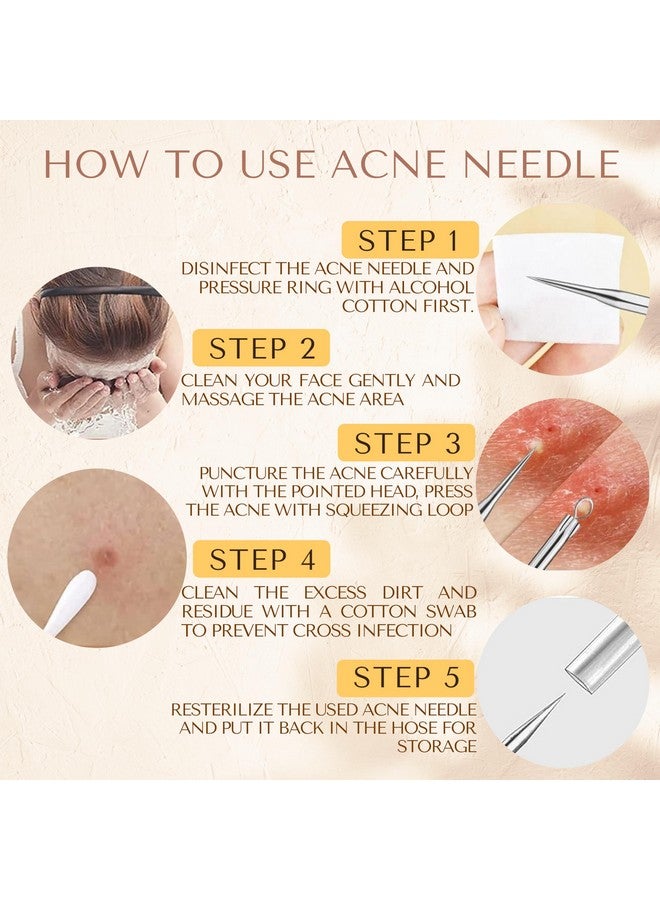 HOW TO USE ACNE NEEDLE

STEP 1

DISINFECT THE ACNE NEEDLE AND PRESSURE RING WITH ALCOHOL COTTON FIRST.

STEP 2

CLEAN YOUR FACE GENTLY AND MASSAGE THE ACNE AREA

STEP 3

PUNCTURE THE ACNE CAREFULLY WITH THE POINTED HEAD, PRESS THE ACNE WITH SQUEEZING LOOP

STEP 4

CLEAN THE EXCESS DIRT AND RESIDUE WITH A COTTON SWAB TO PREVENT CROSS INFECTION

STEP 5

RESTERILIZE THE USED ACNE NEEDLE AND PUT IT BACK IN THE HOSE FOR STORAGE