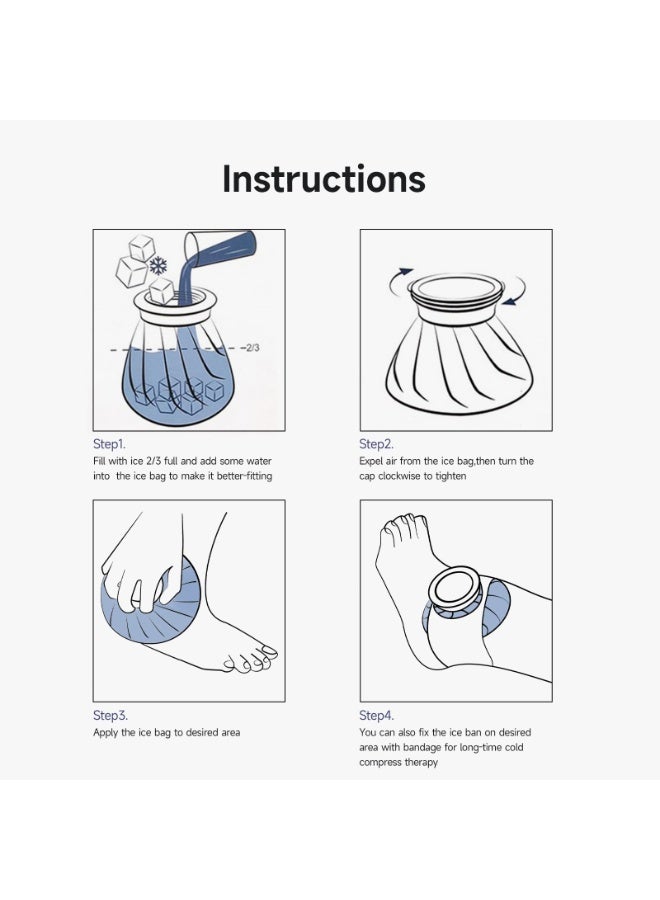 Instructions

2/3

Step1.
Fill with ice 2/3 full and add some water into the ice bag to make it better-fitting

Step2.
Expel air from the ice bag,then turn the cap clockwise to tighten

Step3.
Apply the ice bag to desired area

Step4.
You can also fix the ice ban on desired area with bandage for long-time cold compress therapy