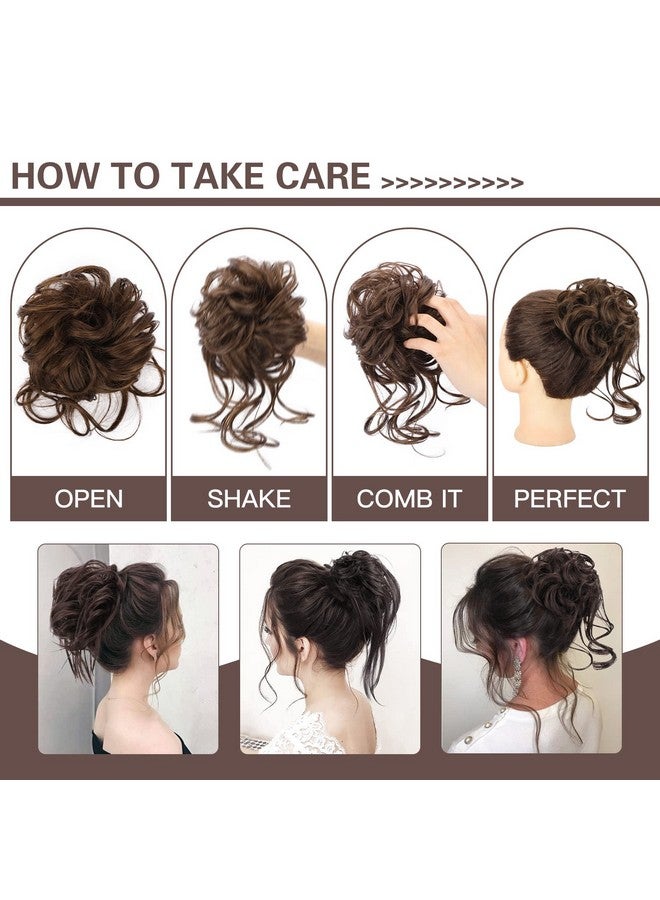 HOW TO TAKE CARE >>>>>>>>>>>

OPEN

SHAKE

COMB IT

PERFECT