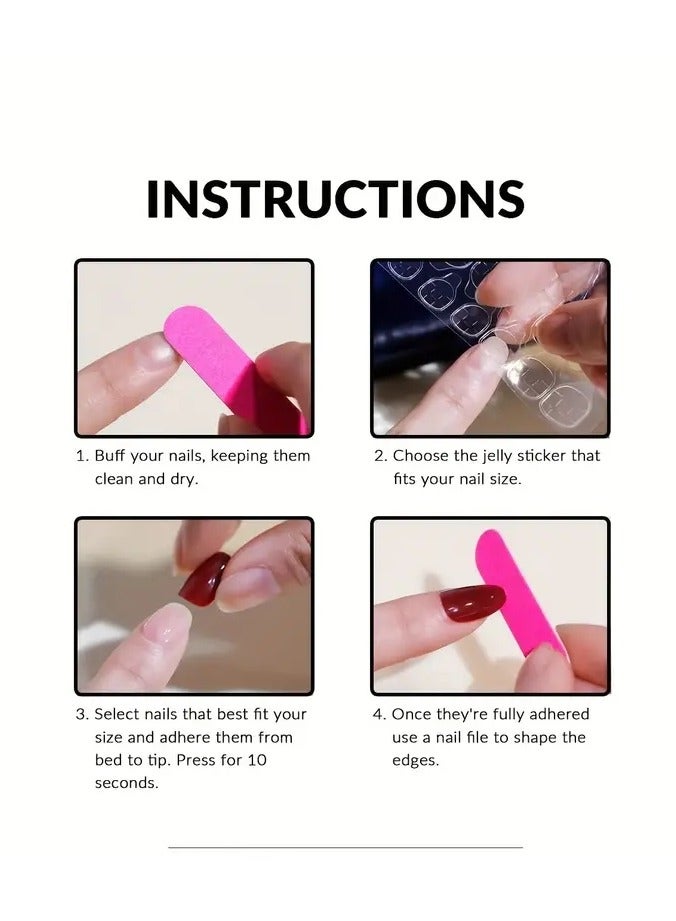 INSTRUCTIONS

1. Buff your nails, keeping them clean and dry.

2. Choose the jelly sticker that fits your nail size.

3. Select nails that best fit your size and adhere them from bed to tip. Press for 10 seconds.

4. Once they're fully adhered use a nail file to shape the edges.