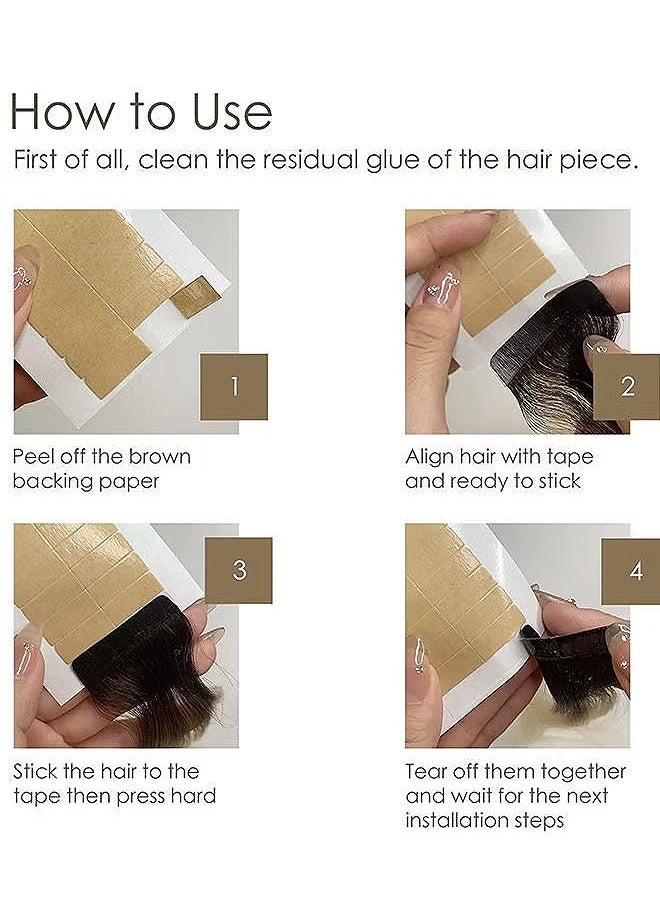 How to Use

First of all, clean the residual glue of the hair piece.

1

Peel off the brown backing paper

2

Align hair with tape and ready to stick

3

Stick the hair to the tape then press hard

4

Tear off them together and wait for the next installation steps