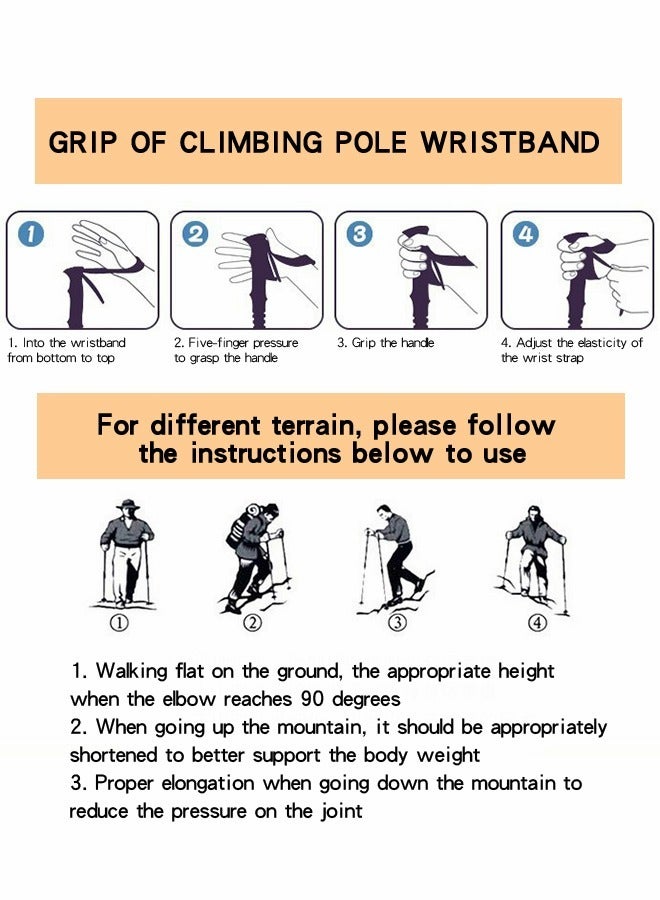 GRIP OF CLIMBING POLE WRISTBAND

1

2

3

4

1. Into the wristband from bottom to top

2. Five-finger pressure to grasp the handle

3. Grip the handle

4. Adjust the elasticity of the wrist strap

For different terrain, please follow the instructions below to use

①

②

③

④

1. Walking flat on the ground, the appropriate height when the elbow reaches 90 degrees
2. When going up the mountain, it should be appropriately shortened to better support the body weight
3. Proper elongation when going down the mountain to reduce the pressure on the joint