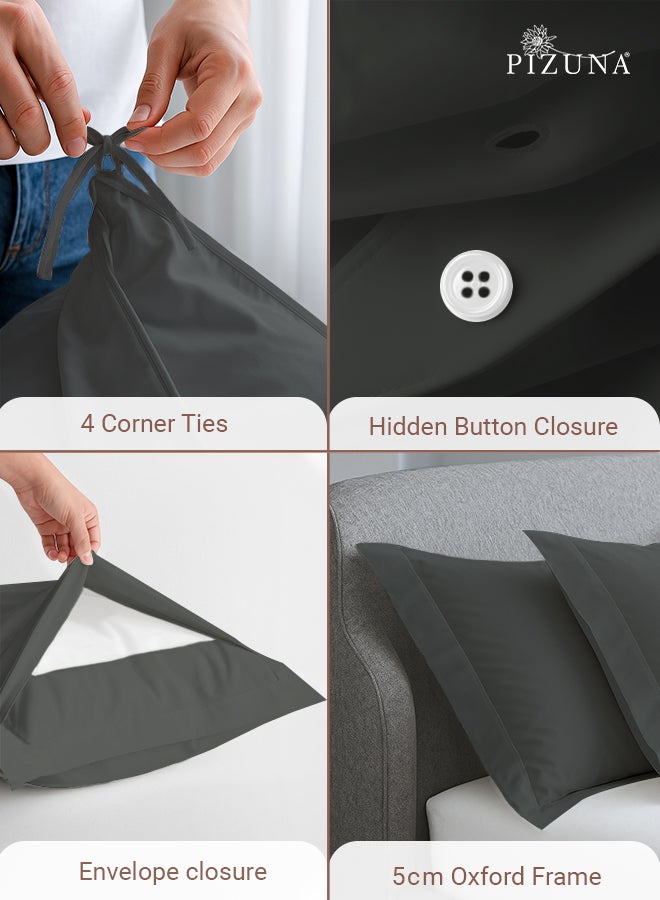 PIZUNA®

4 Corner Ties

Hidden Button Closure

Envelope closure

5cm Oxford Frame