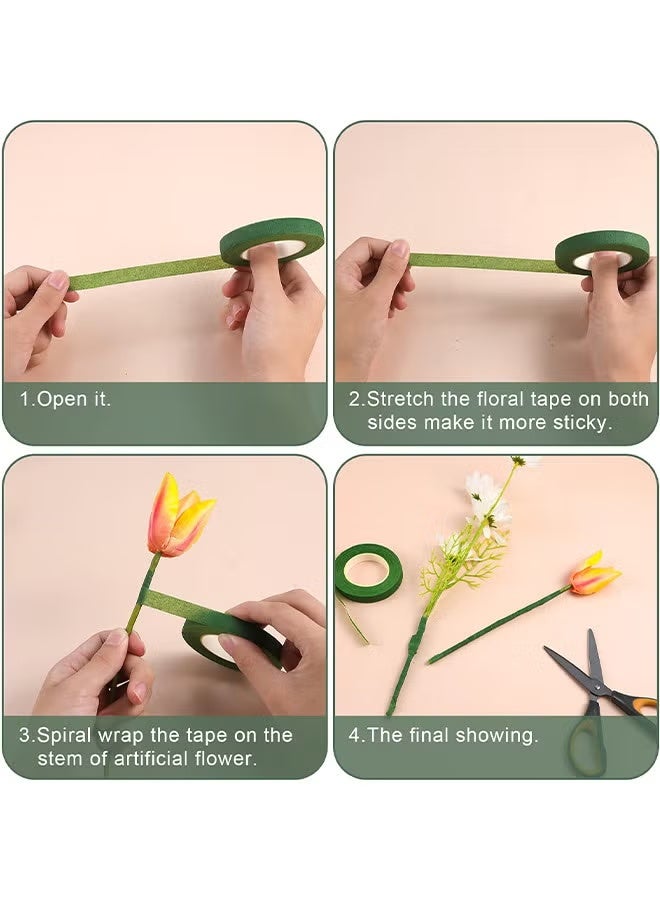 1.Open it.

2.Stretch the floral tape on both sides make it more sticky.

3.Spiral wrap the tape on the stem of artificial flower.

4.The final showing.