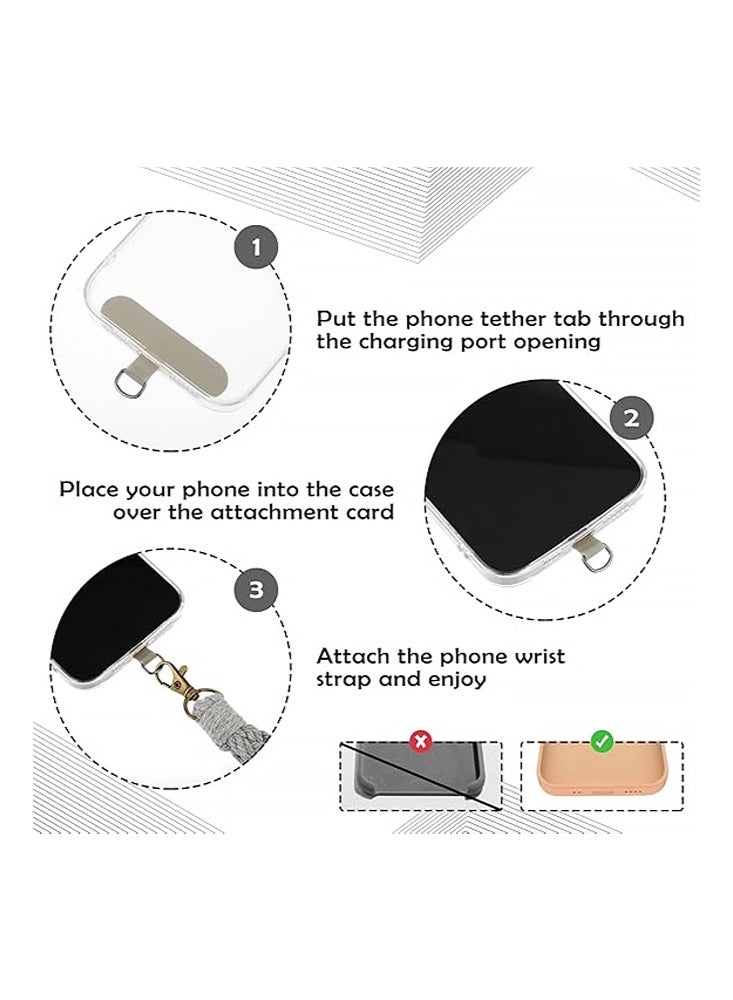 1

Put the phone tether tab through the charging port opening

2

Place your phone into the case over the attachment card

3

Attach the phone wrist strap and enjoy