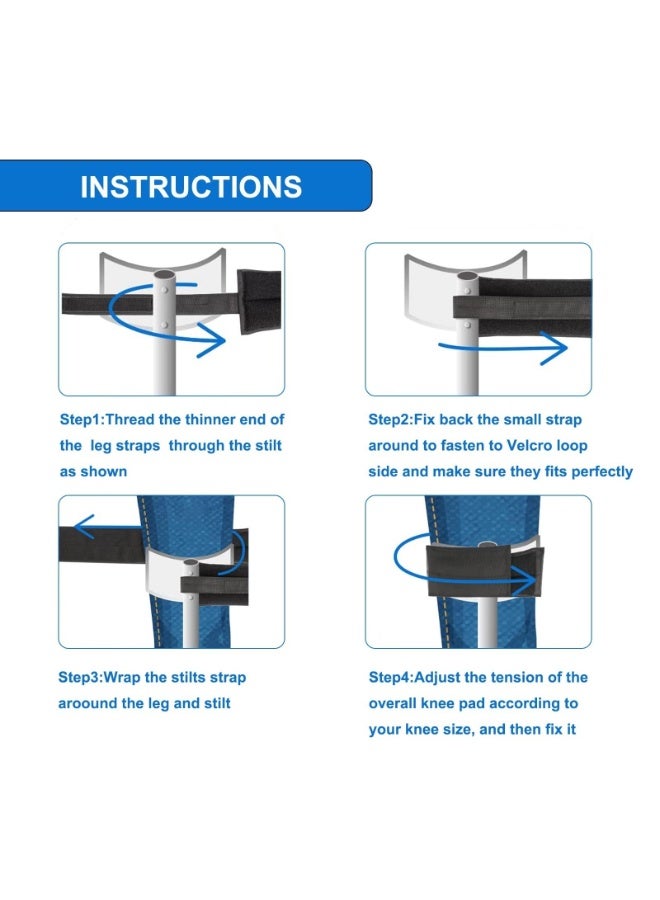 INSTRUCTIONS

Step1:Thread the thinner end of the leg straps through the stilt as shown

Step2:Fix back the small strap around to fasten to Velcro loop side and make sure they fits perfectly

Step3:Wrap the stilts strap aroound the leg and stilt

Step4:Adjust the tension of the overall knee pad according to your knee size, and then fix it