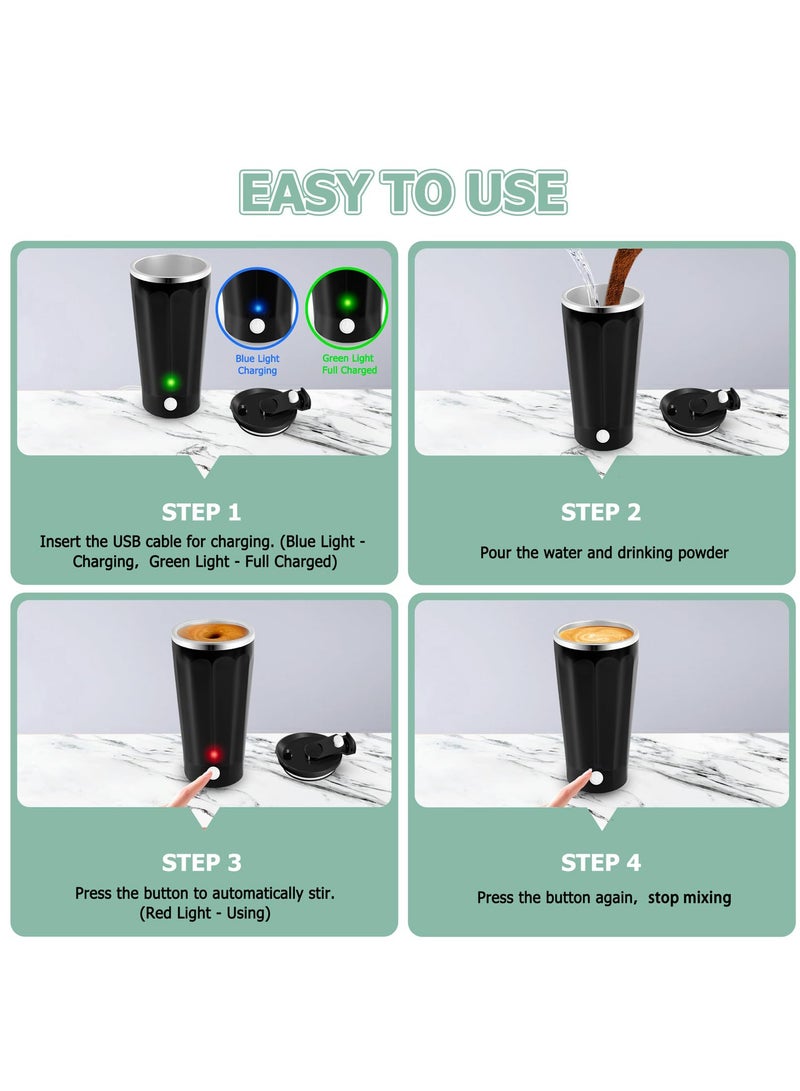 EASY TO USE

Blue Light Charging

Green Light Full Charged

STEP 1

Insert the USB cable for charging. (Blue Light - Charging, Green Light - Full Charged)

STEP 2

Pour the water and drinking powder

STEP 3

Press the button to automatically stir. (Red Light - Using)

STEP 4

Press the button again, stop mixing