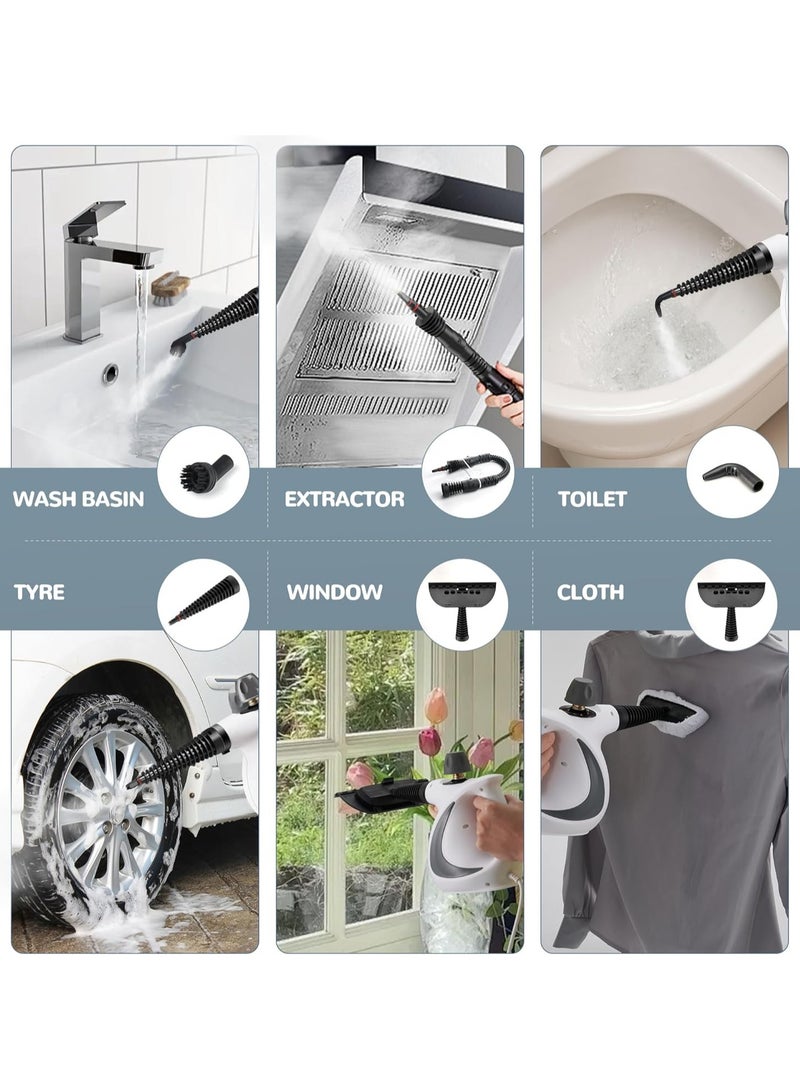 WASH BASIN

EXTRACTOR

TOILET

TYRE

WINDOW

CLOTH