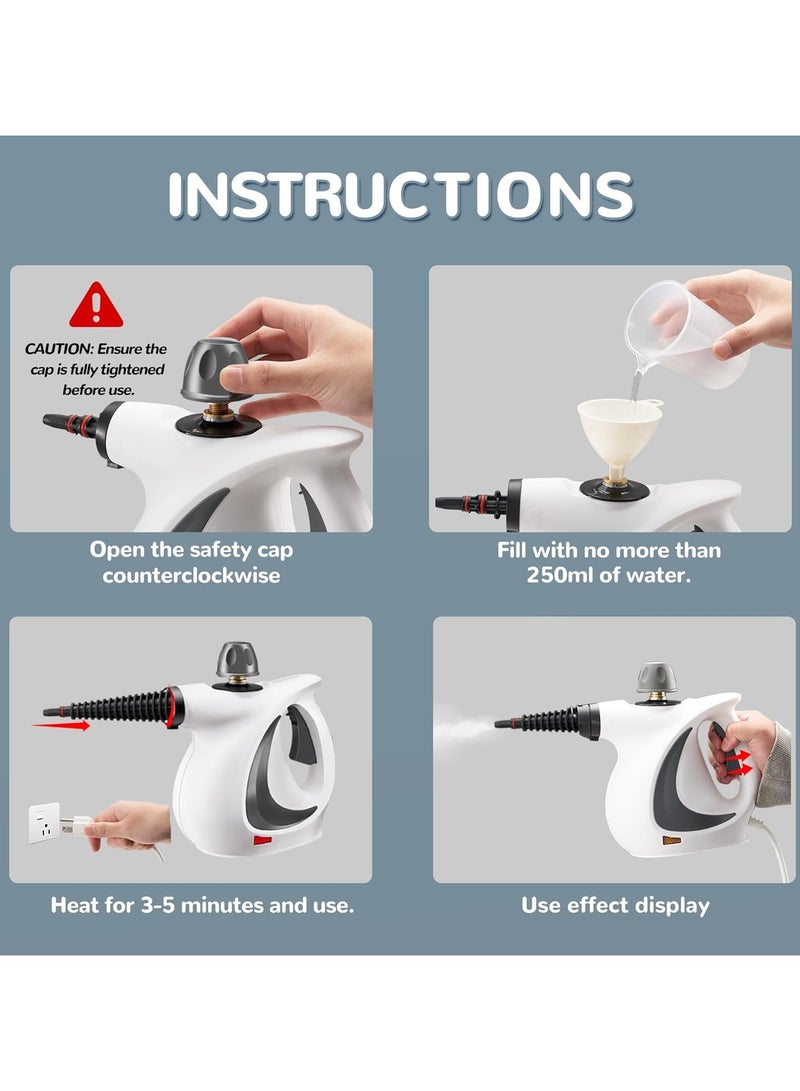 INSTRUCTIONS

CAUTION: Ensure the cap is fully tightened before use.

Open the safety cap counterclockwise

Fill with no more than 250ml of water.

Heat for 3-5 minutes and use.

Use effect display