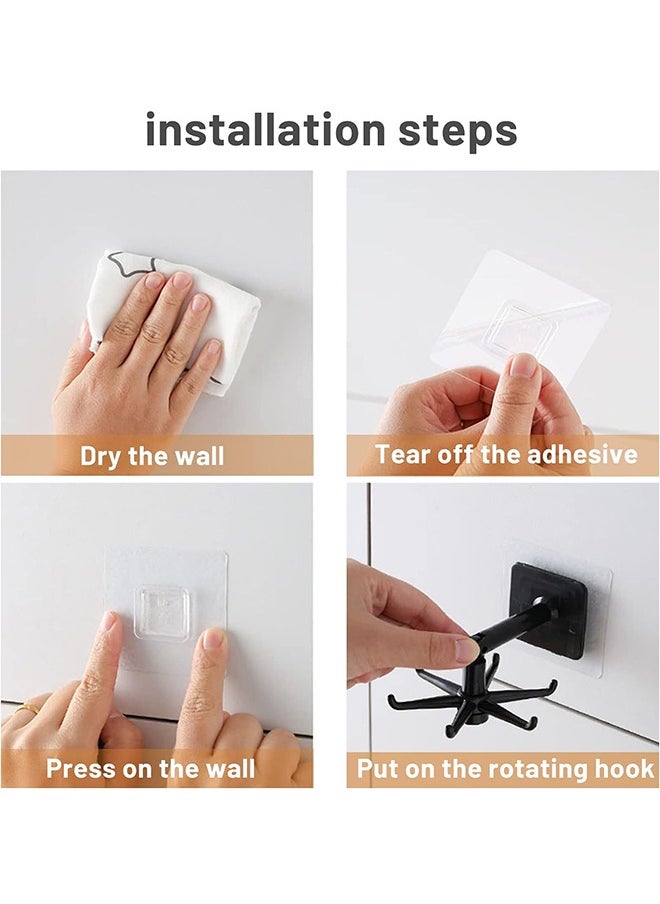 installation steps

Dry the wall

Tear off the adhesive

Press on the wall

Put on the rotating hook