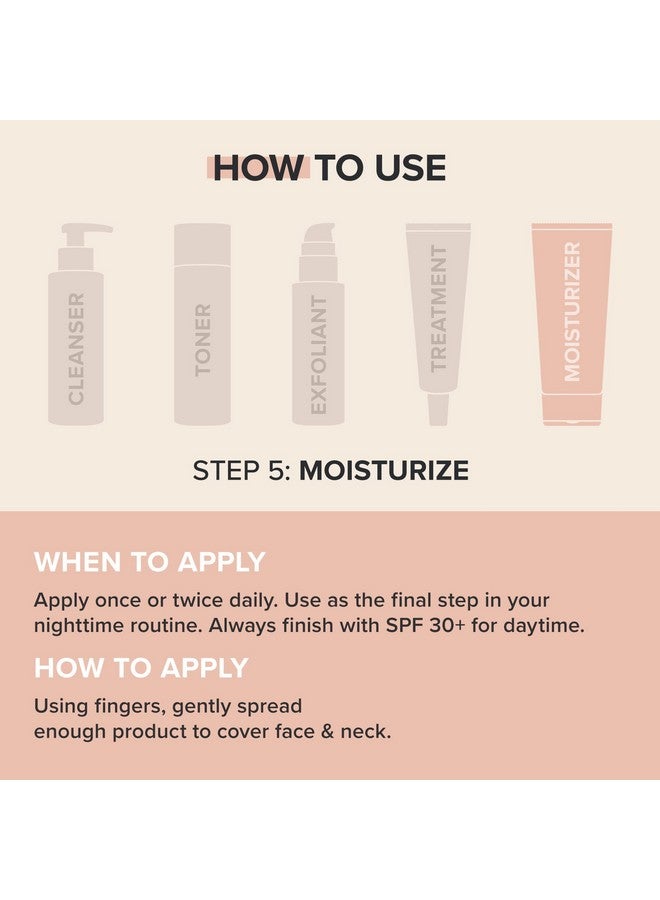 HOW TO USE

CLEANSER

TONER

EXFOLIANT

TREATMENT

MOISTURIZER

STEP 5: MOISTURIZE

WHEN TO APPLY

Apply once or twice daily. Use as the final step in your nighttime routine. Always finish with SPF 30+ for daytime.

HOW TO APPLY

Using fingers, gently spread enough product to cover face & neck.