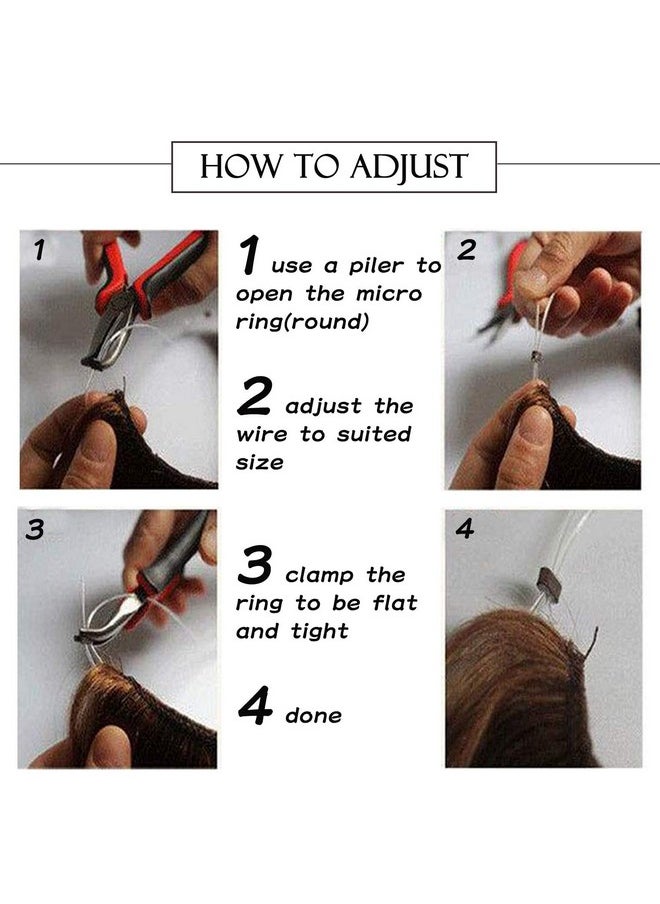 HOW TO ADJUST

1

1 use a piler to open the micro ring(round)

2 adjust the wire to suited size

2

3

3 clamp the ring to be flat and tight

4 done

4