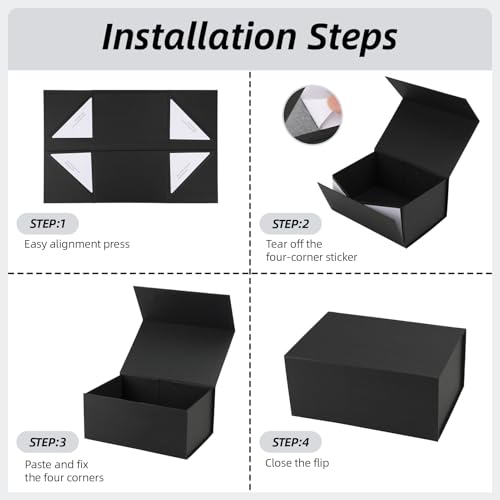 Installation Steps

STEP:1
Easy alignment press

STEP:2
Tear off the four-corner sticker

STEP:3
Paste and fix the four corners

STEP:4
Close the flip