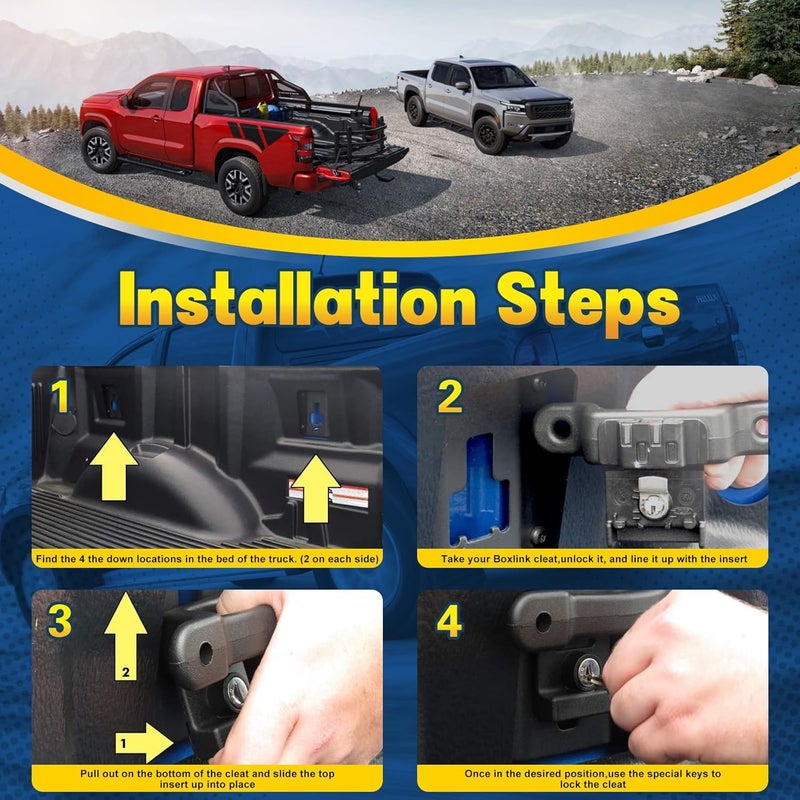 Installation Steps

1

Find the 4 the down locations in the bed of the truck. (2 on each side)

2

Take your Boxlink cleat,unlock it, and line it up with the insert

3

2

1

Pull out on the bottom of the cleat and slide the top insert up into place

4

Once in the desired position,use the special keys to lock the cleat