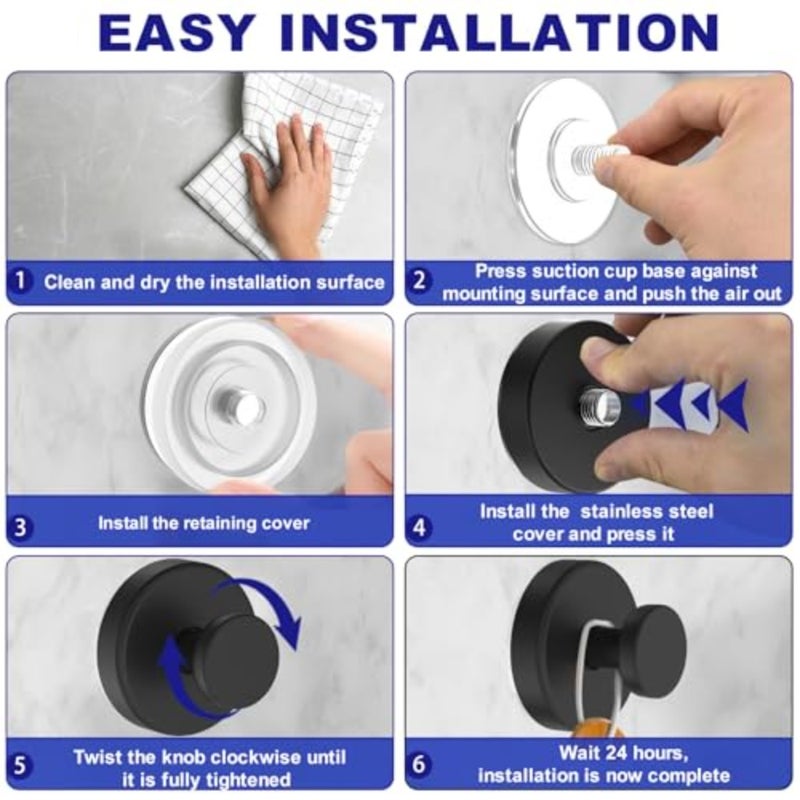 EASY INSTALLATION

1 Clean and dry the installation surface

2 Press suction cup base against mounting surface and push the air out

3 Install the retaining cover

4 Install the stainless steel cover and press it

5 Twist the knob clockwise until it is fully tightened

6 Wait 24 hours, installation is now complete