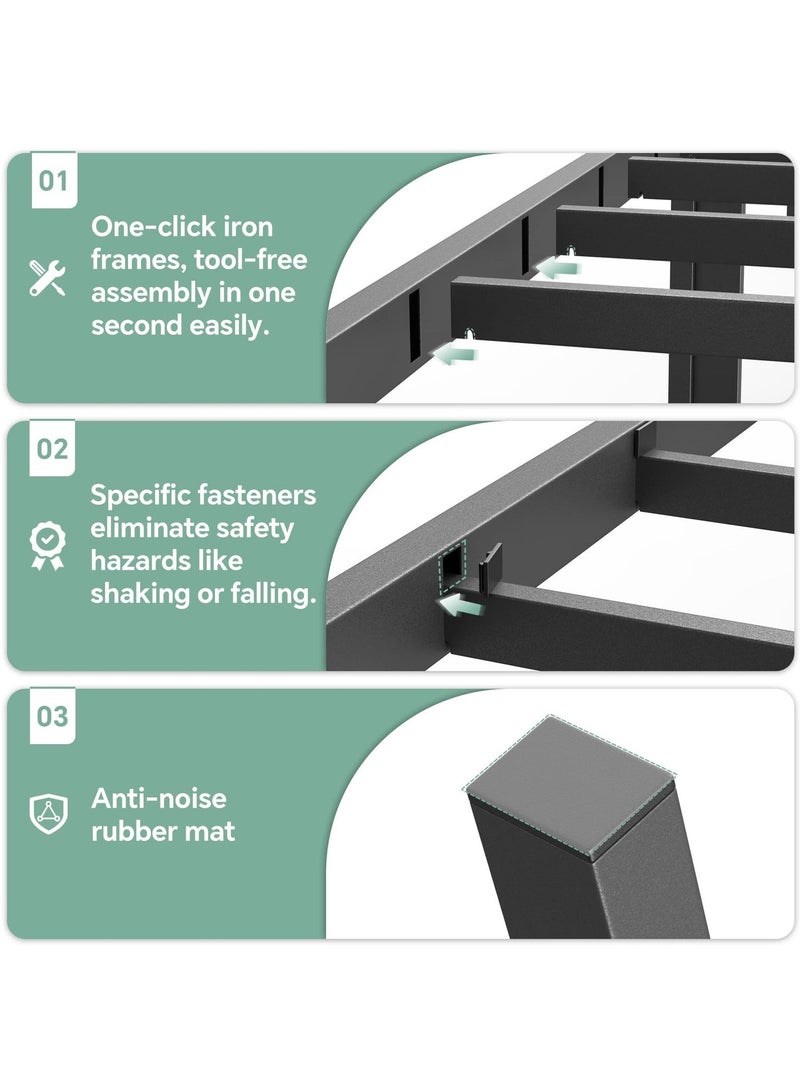 01

One-click iron frames, tool-free assembly in one second easily.

02

Specific fasteners eliminate safety hazards like shaking or falling.

03

Anti-noise rubber mat