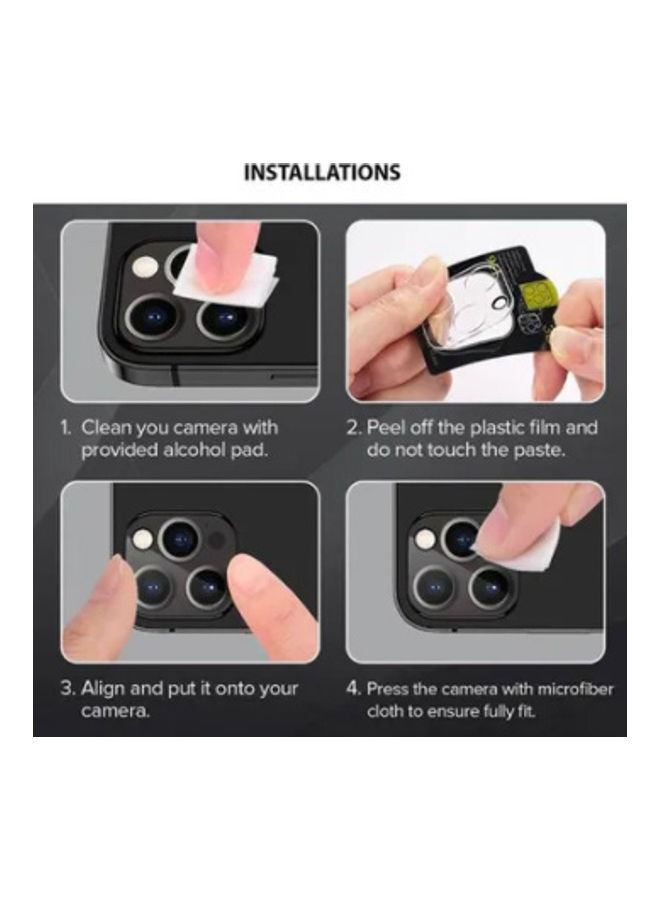 INSTALLATIONS

1. Clean you camera with provided alcohol pad.

2. Peel off the plastic film and do not touch the paste.

3. Align and put it onto your camera.

4. Press the camera with microfiber cloth to ensure fully fit.