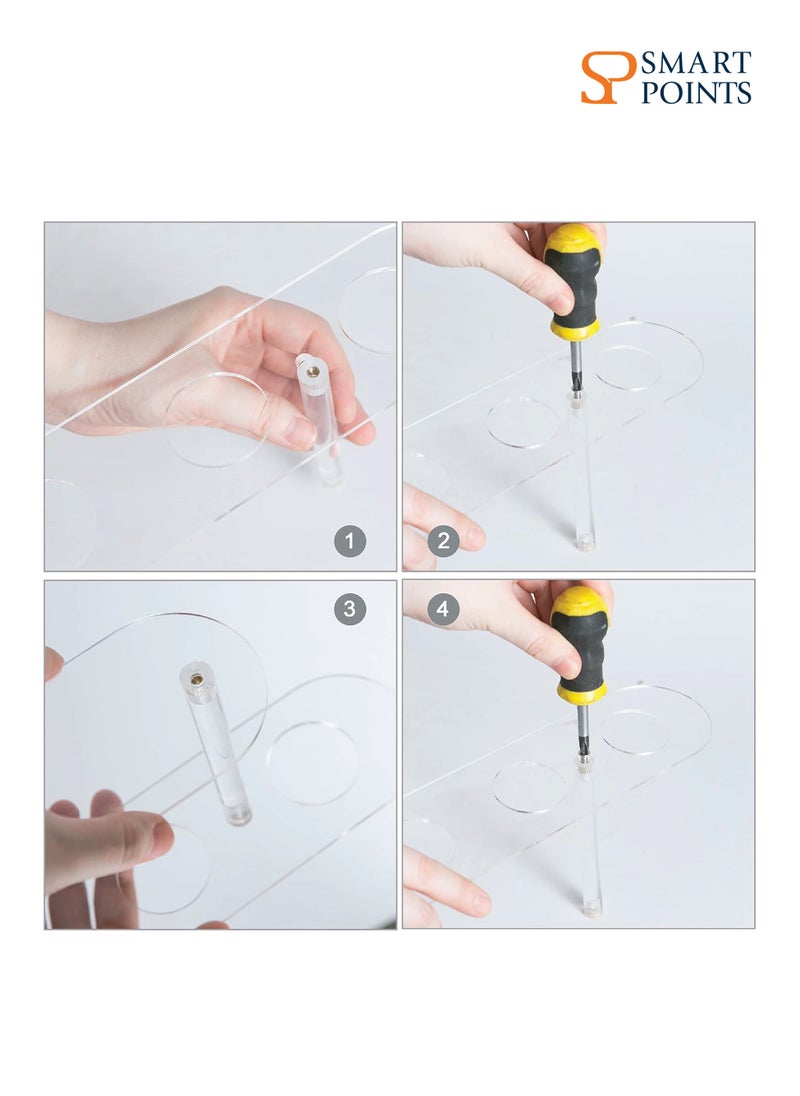 SMART POINTS

1

2

3

4