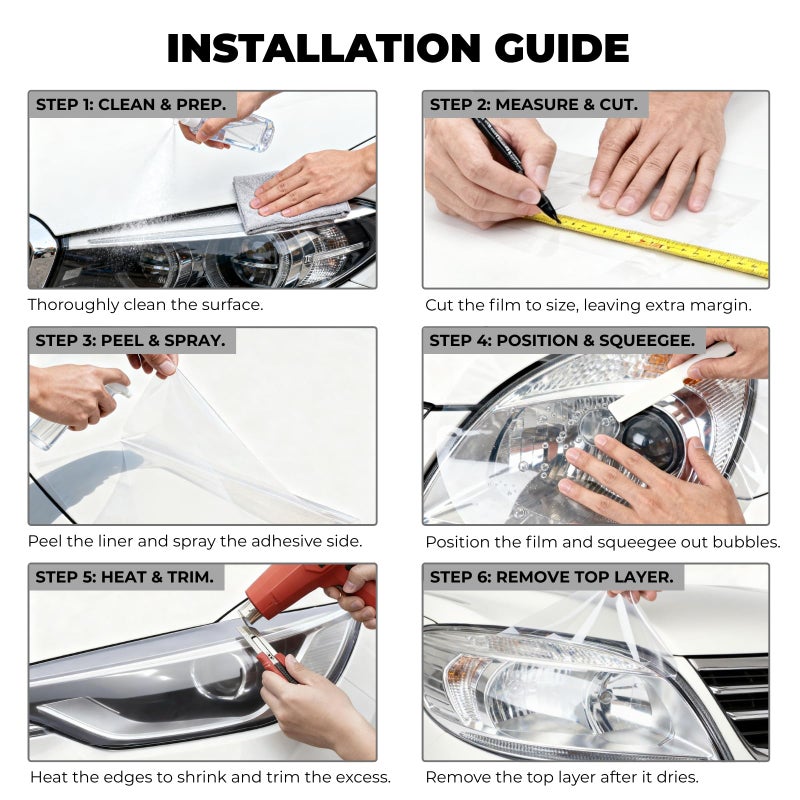 INSTALLATION GUIDE

STEP 1: CLEAN & PREP.

Thoroughly clean the surface.

STEP 2: MEASURE & CUT.

Cut the film to size, leaving extra margin.

STEP 3: PEEL & SPRAY.

Peel the liner and spray the adhesive side.

STEP 4: POSITION & SQUEEGEE.

Position the film and squeegee out bubbles.

STEP 5: HEAT & TRIM.

Heat the edges to shrink and trim the excess.

STEP 6: REMOVE TOP LAYER.

Remove the top layer after it dries.