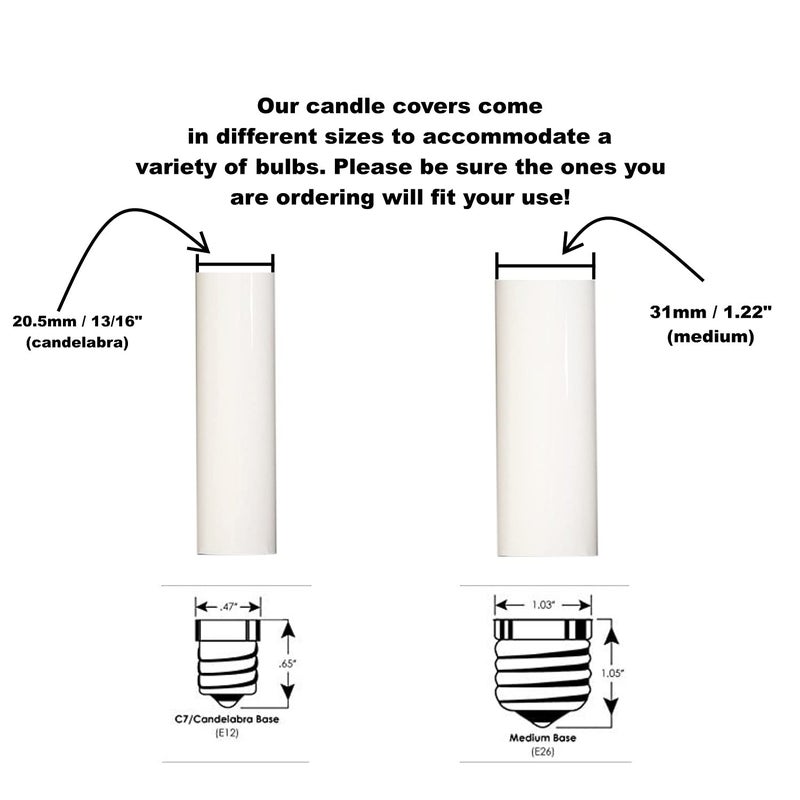 Our candle covers come in different sizes to accommodate a variety of bulbs. Please be sure the ones you are ordering will fit your use!

20.5mm / 13/16"
(candelabra)

31mm / 1.22"
(medium)

.47"
.65"
C7/Candelabra Base
(E12)

1.03"
1.05"
Medium Base
(E26)