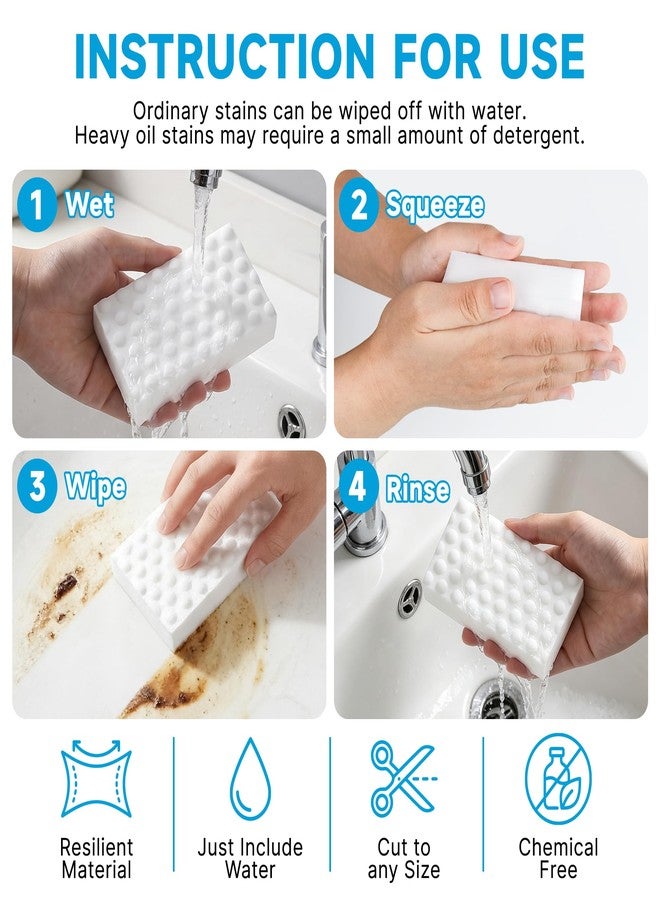 INSTRUCTION FOR USE

Ordinary stains can be wiped off with water.
Heavy oil stains may require a small amount of detergent.

1 Wet

2 Squeeze

3 Wipe

4 Rinse

Resilient
Material

Just Include
Water

Cut to
any Size

Chemical
Free