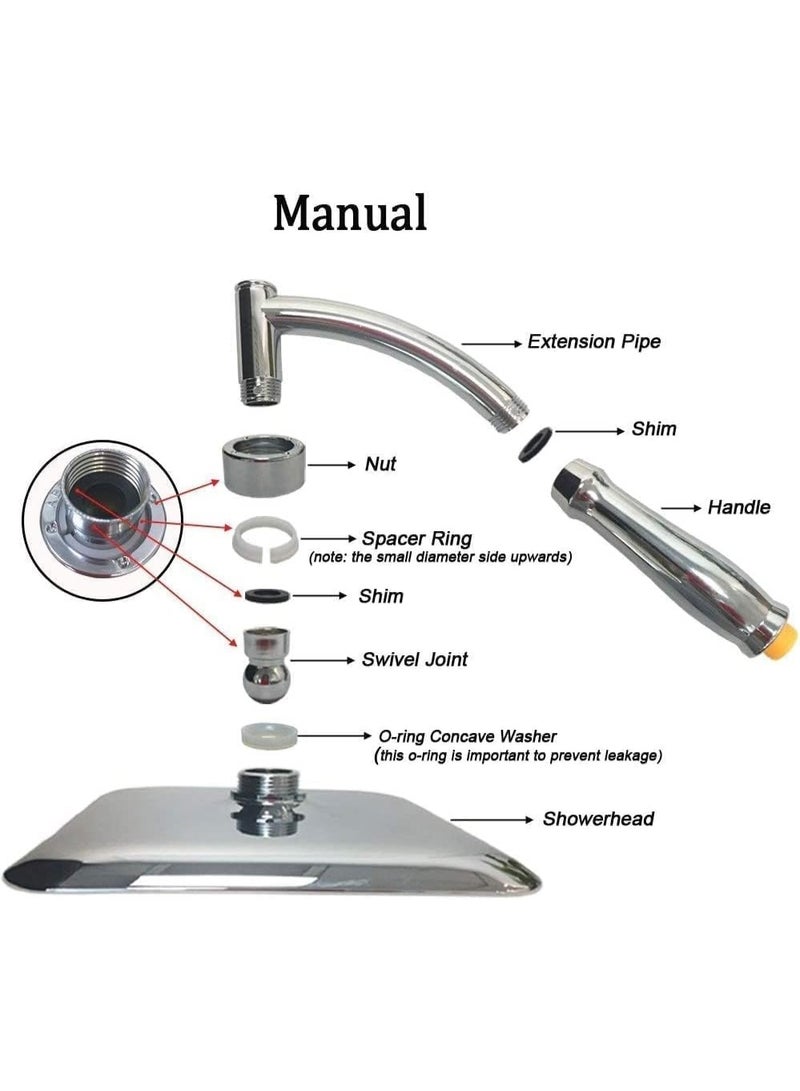 Manual

Extension Pipe

Shim

Nut

Handle

Spacer Ring
(note: the small diameter side upwards)

Shim

Swivel Joint

O-ring Concave Washer
(this o-ring is important to prevent leakage)

Showerhead