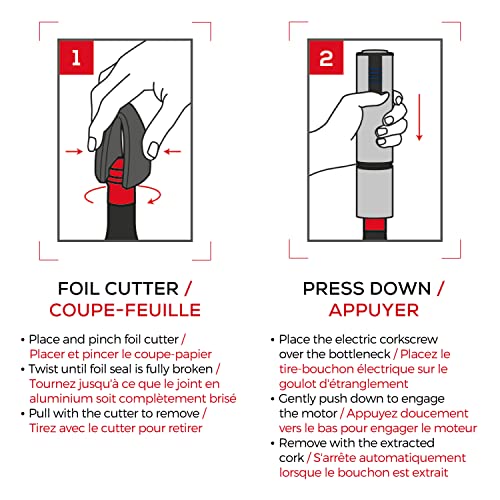 1

FOIL CUTTER / COUPE-FEUILLE

• Place and pinch foil cutter / Placer et pincer le coupe-papier
• Twist until foil seal is fully broken / Tournez jusqu'à ce que le joint en aluminium soit complètement brisé
• Pull with the cutter to remove / Tirez avec le cutter pour retirer

2

PRESS DOWN / APPUYER

• Place the electric corkscrew over the bottleneck / Placez le tire-bouchon électrique sur le goulot d'étranglement
• Gently push down to engage the motor / Appuyez doucement vers le bas pour engager le moteur
• Remove with the extracted cork / S'arrête automatiquement lorsque le bouchon est extrait