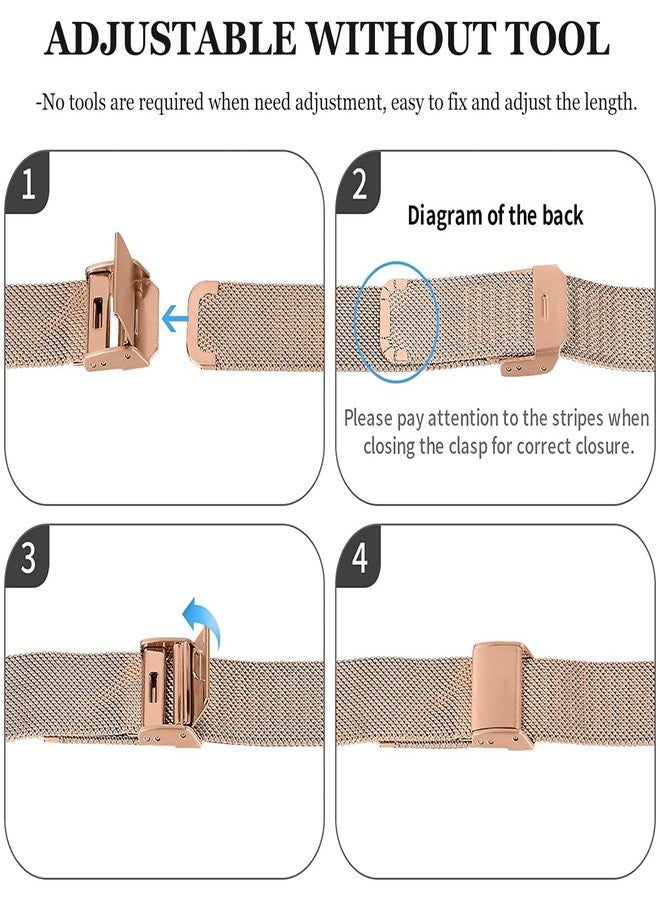 ADJUSTABLE WITHOUT TOOL

-No tools are required when need adjustment, easy to fix and adjust the length.

1

2

Diagram of the back

Please pay attention to the stripes when closing the clasp for correct closure.

3

4