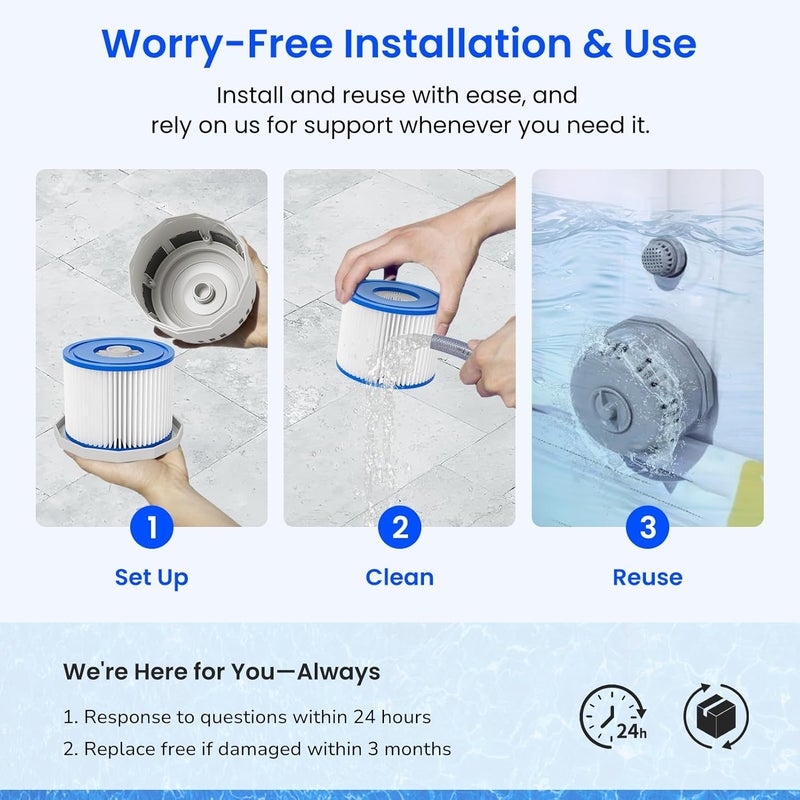 Worry-Free Installation & Use

Install and reuse with ease, and rely on us for support whenever you need it.

1
Set Up

2
Clean

3
Reuse

We're Here for You—Always

1. Response to questions within 24 hours
2. Replace free if damaged within 3 months

24h