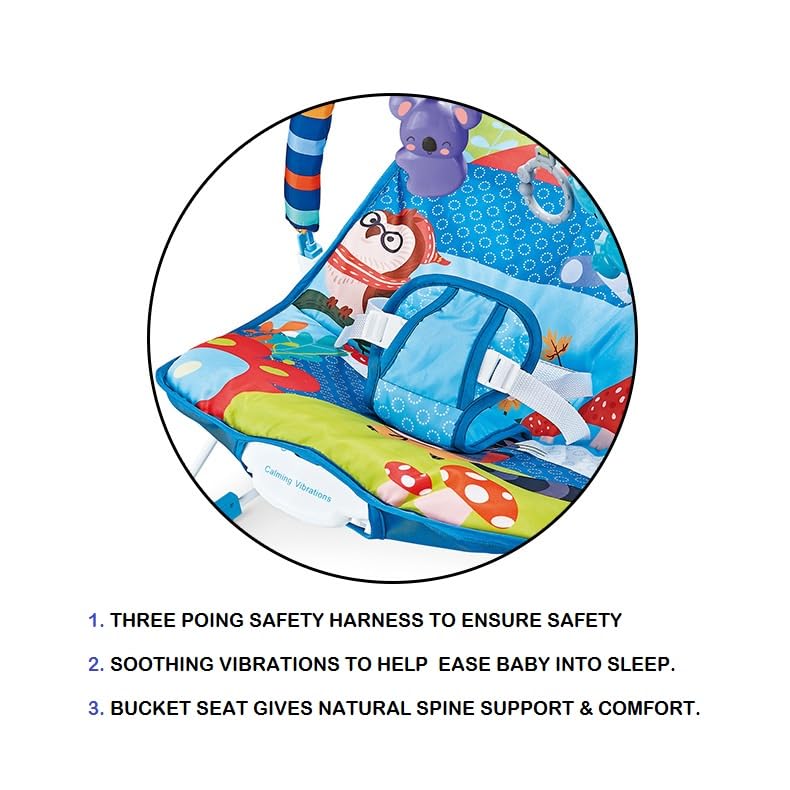 Calming Vibrations

1. THREE POING SAFETY HARNESS TO ENSURE SAFETY

2. SOOTHING VIBRATIONS TO HELP EASE BABY INTO SLEEP.

3. BUCKET SEAT GIVES NATURAL SPINE SUPPORT & COMFORT.