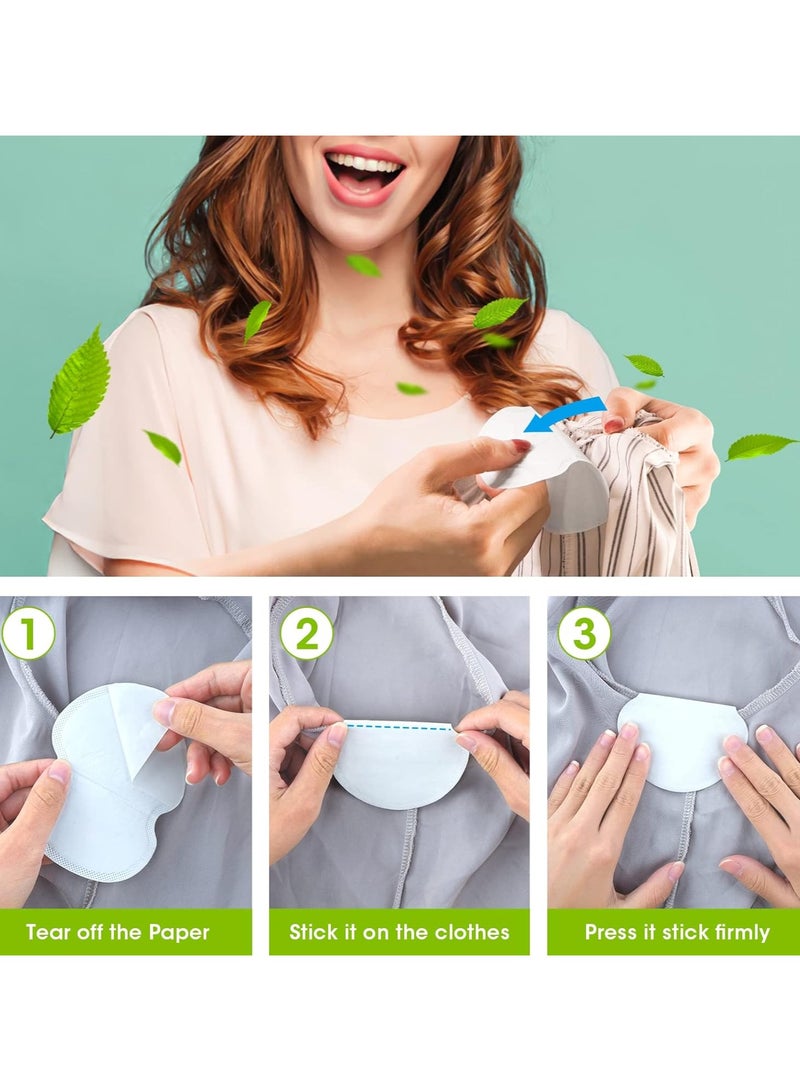 1

Tear off the Paper

2

Stick it on the clothes

3

Press it stick firmly