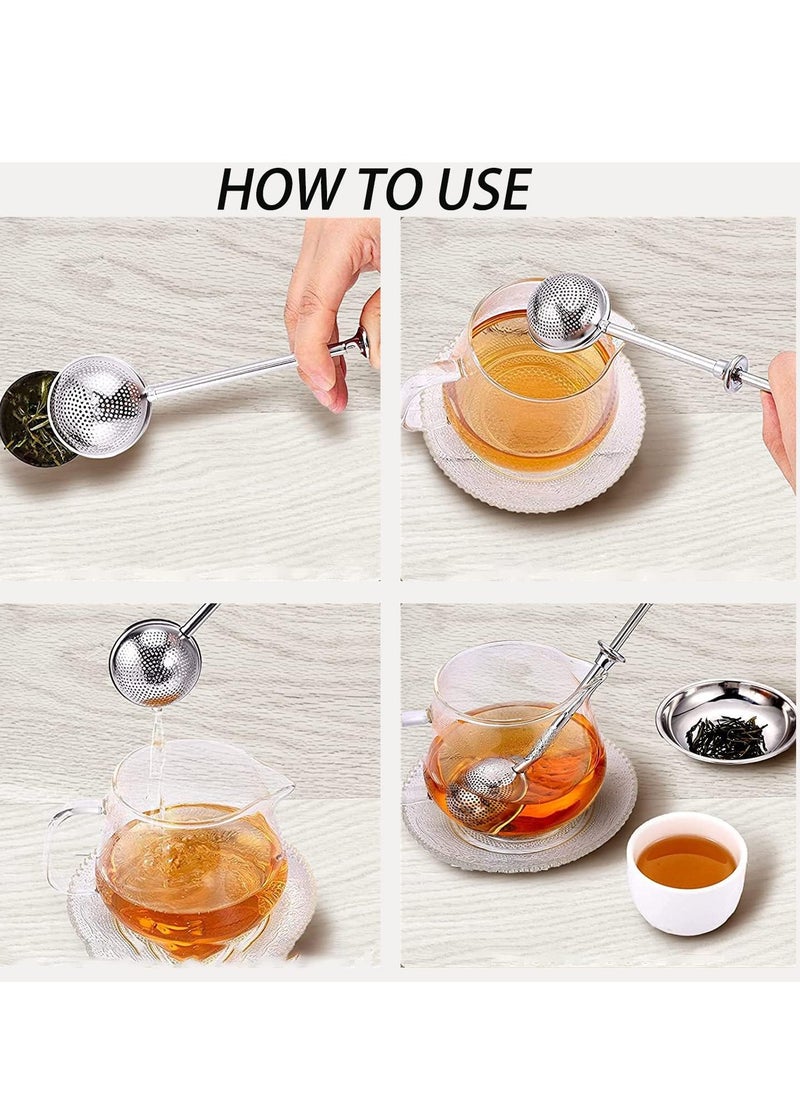 HOW TO USE