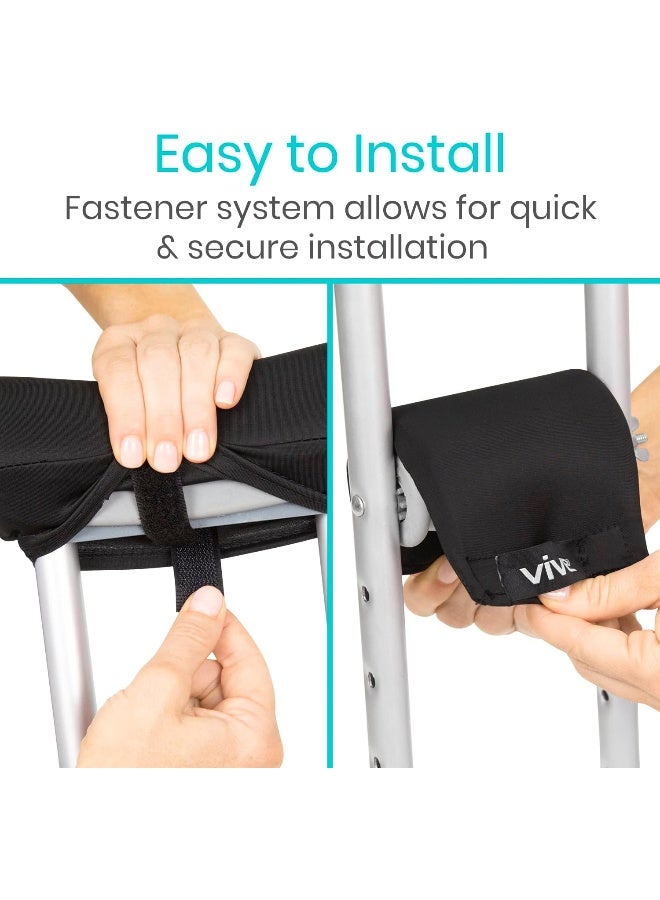 Easy to Install
Fastener system allows for quick & secure installation

vive