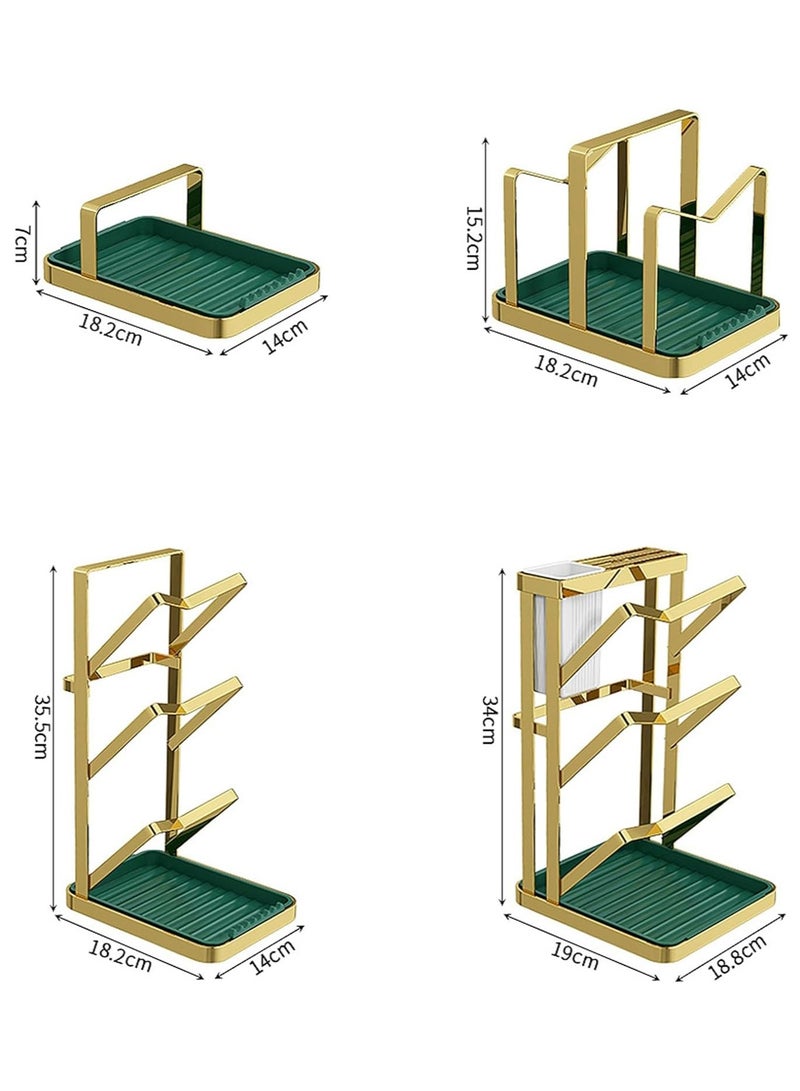 7cm
18.2cm
14cm
15.2cm
18.2cm
14cm
35.5cm
18.2cm
14cm
34cm
19cm
18.8cm