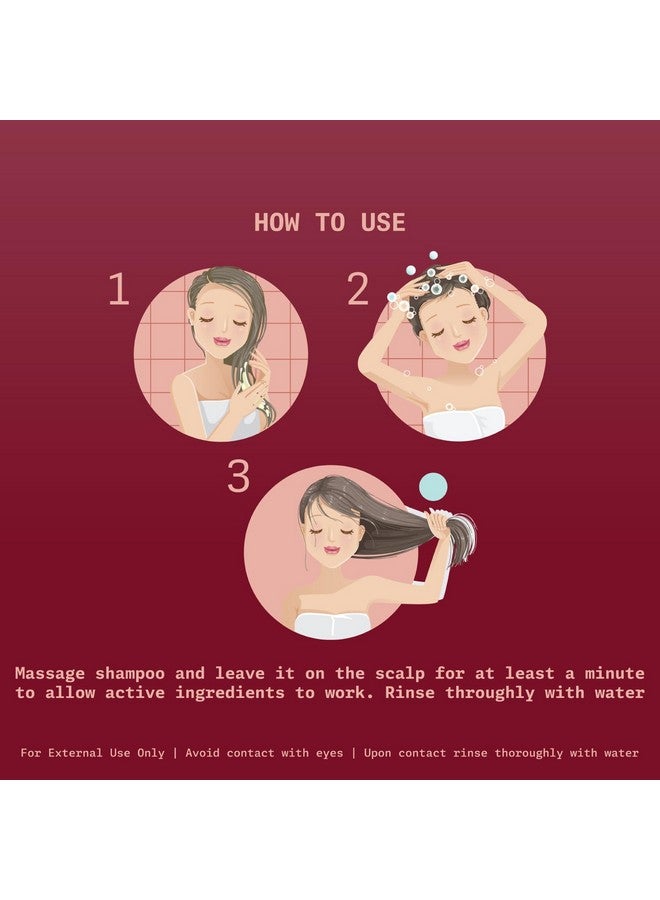 HOW TO USE

1

2

3

Massage shampoo and leave it on the scalp for at least a minute to allow active ingredients to work. Rinse throughly with water

For External Use Only | Avoid contact with eyes | Upon contact rinse thoroughly with water