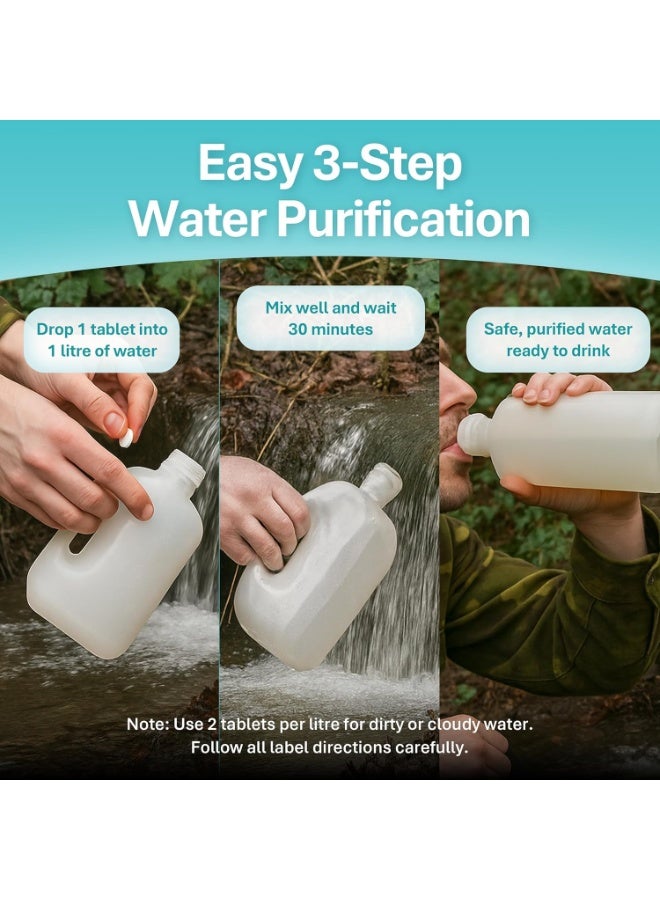 Easy 3-Step Water Purification

Drop 1 tablet into 1 litre of water

Mix well and wait 30 minutes

Safe, purified water ready to drink

Note: Use 2 tablets per litre for dirty or cloudy water. Follow all label directions carefully.