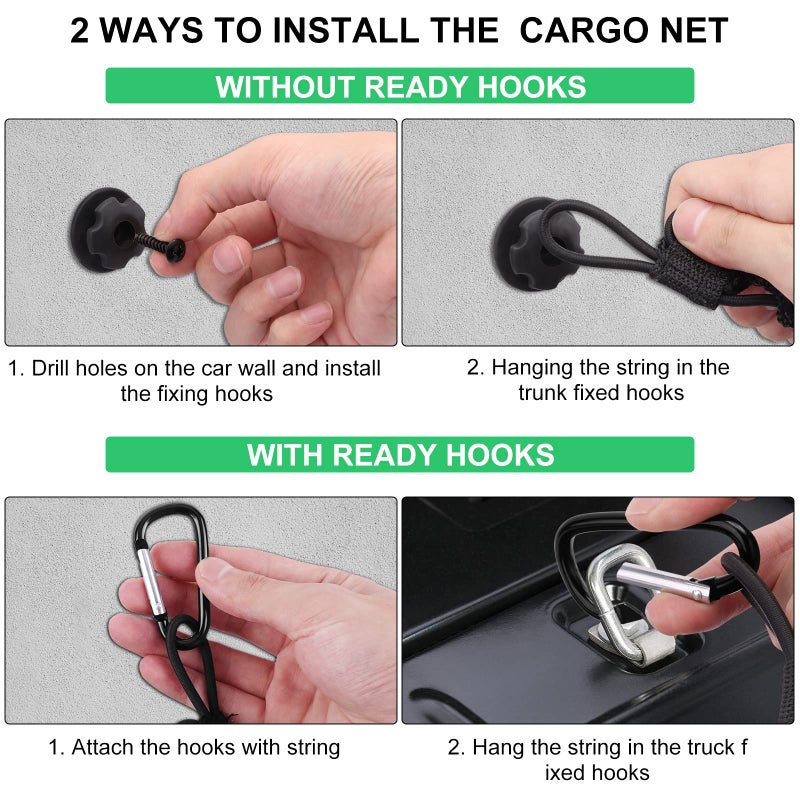 2 WAYS TO INSTALL THE CARGO NET

WITHOUT READY HOOKS

1. Drill holes on the car wall and install the fixing hooks

2. Hanging the string in the trunk fixed hooks

WITH READY HOOKS

1. Attach the hooks with string

2. Hang the string in the truck f ixed hooks