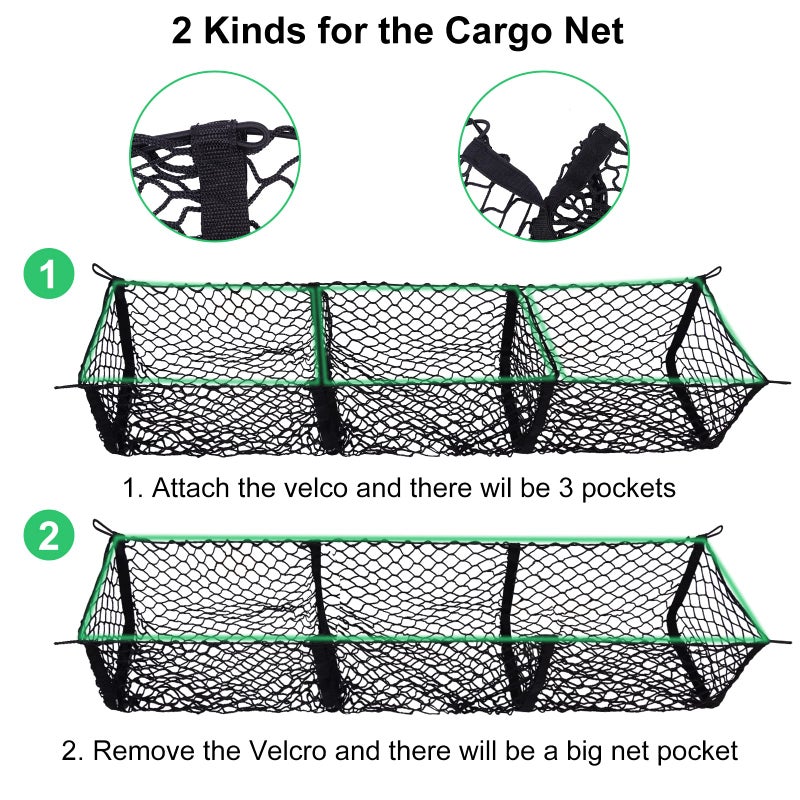 2 Kinds for the Cargo Net

1

1. Attach the velco and there wil be 3 pockets

2

2. Remove the Velcro and there will be a big net pocket