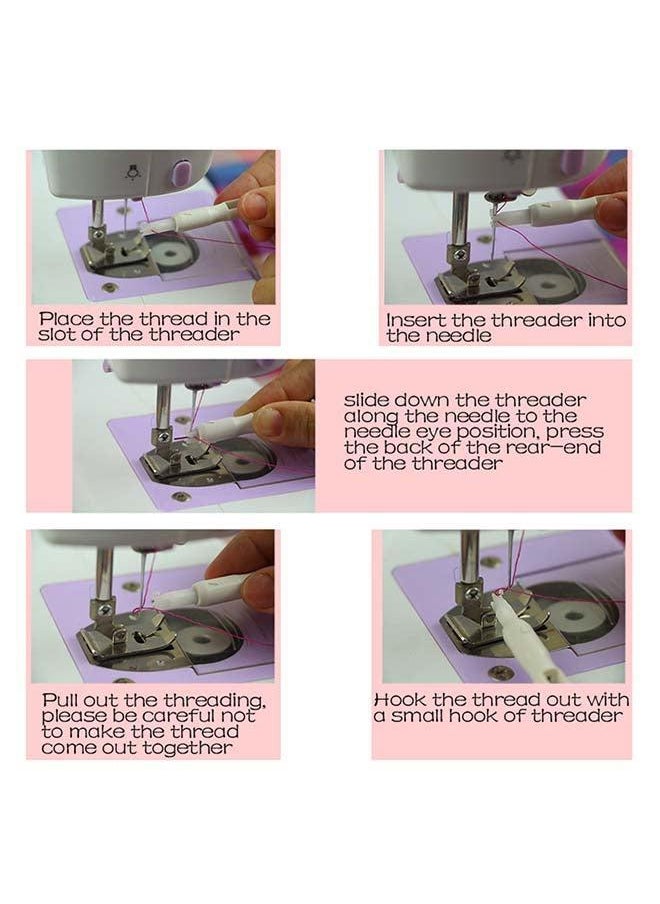 Place the thread in the slot of the threader

Insert the threader into the needle

slide down the threader along the needle to the needle eye position, press the back of the rear—end of the threader

Pull out the threading, please be careful not to make the thread come out together

Hook the thread out with a small hook of threader