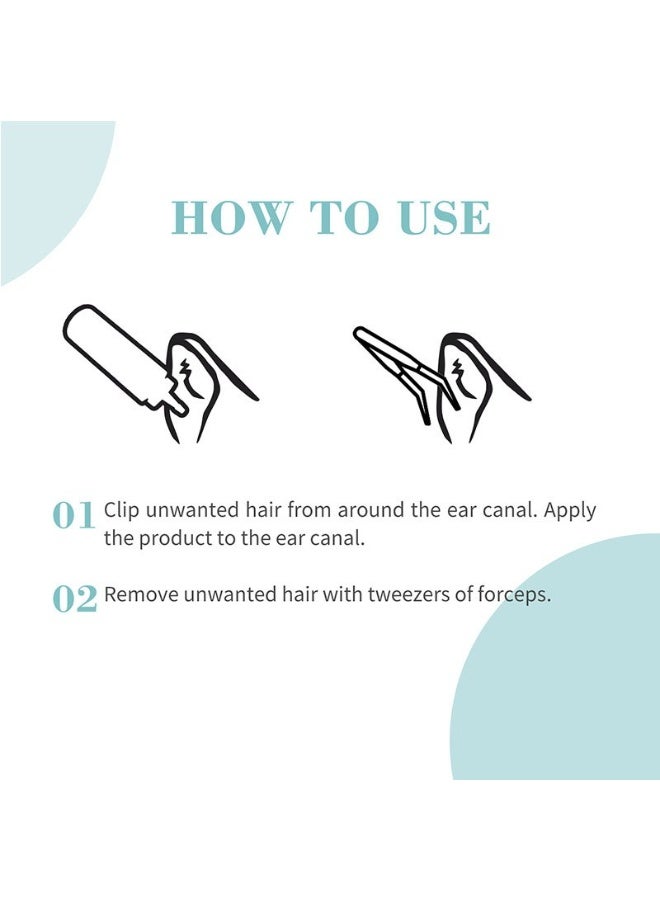 HOW TO USE

01 Clip unwanted hair from around the ear canal. Apply the product to the ear canal.

02 Remove unwanted hair with tweezers of forceps.