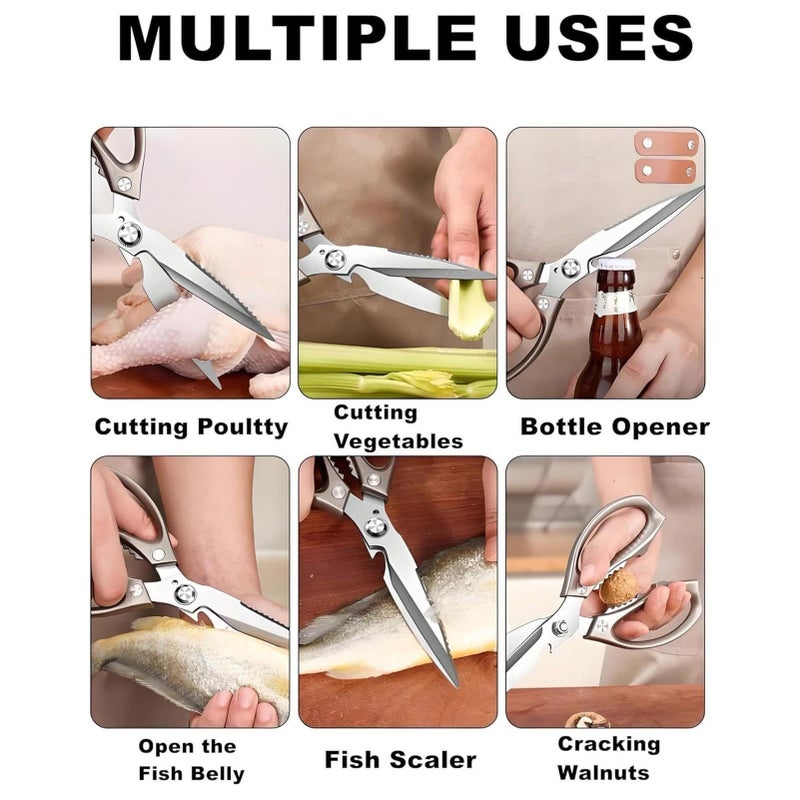 MULTIPLE USES

Cutting Poultty

Cutting Vegetables

Bottle Opener

Open the Fish Belly

Fish Scaler

Cracking Walnuts