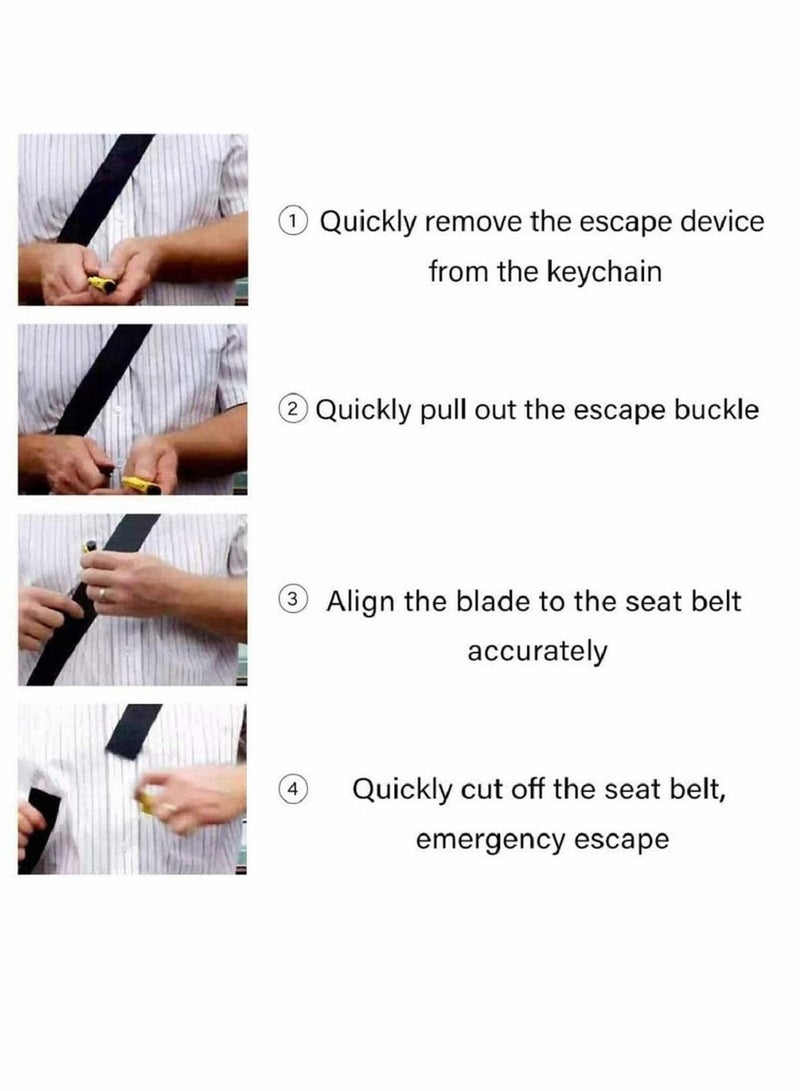 ① Quickly remove the escape device from the keychain

② Quickly pull out the escape buckle

③ Align the blade to the seat belt accurately

④ Quickly cut off the seat belt, emergency escape