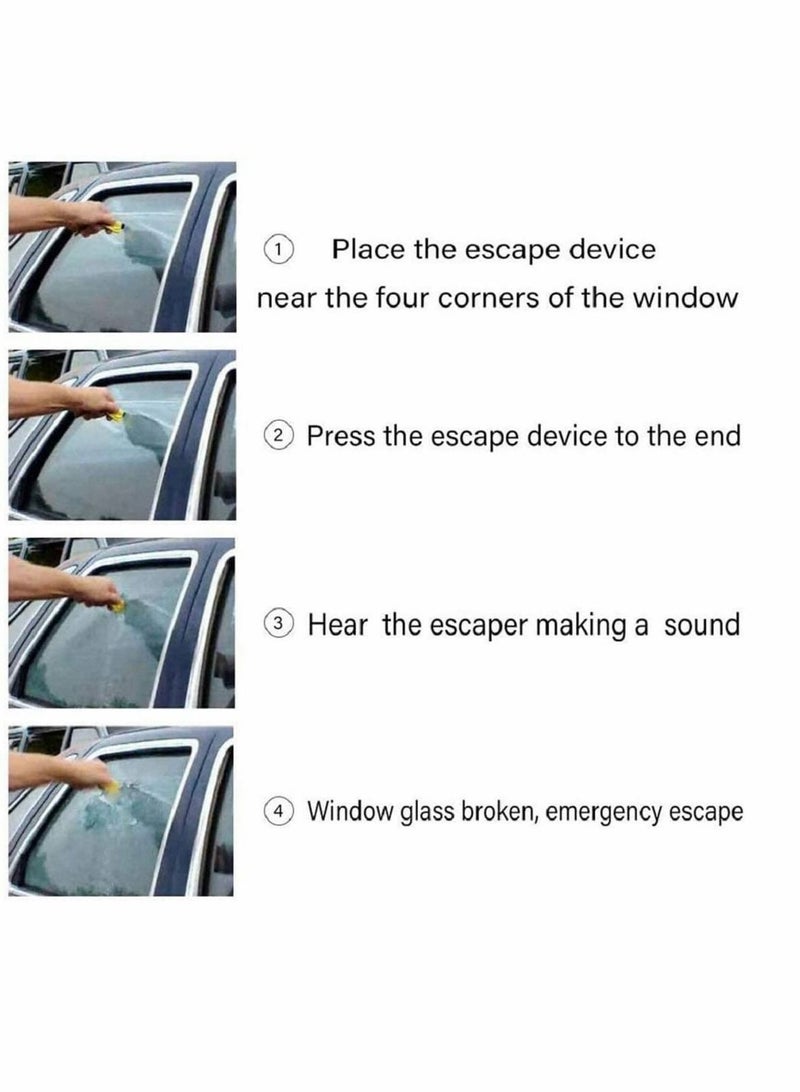 ① Place the escape device near the four corners of the window

② Press the escape device to the end

③ Hear the escaper making a sound

④ Window glass broken, emergency escape