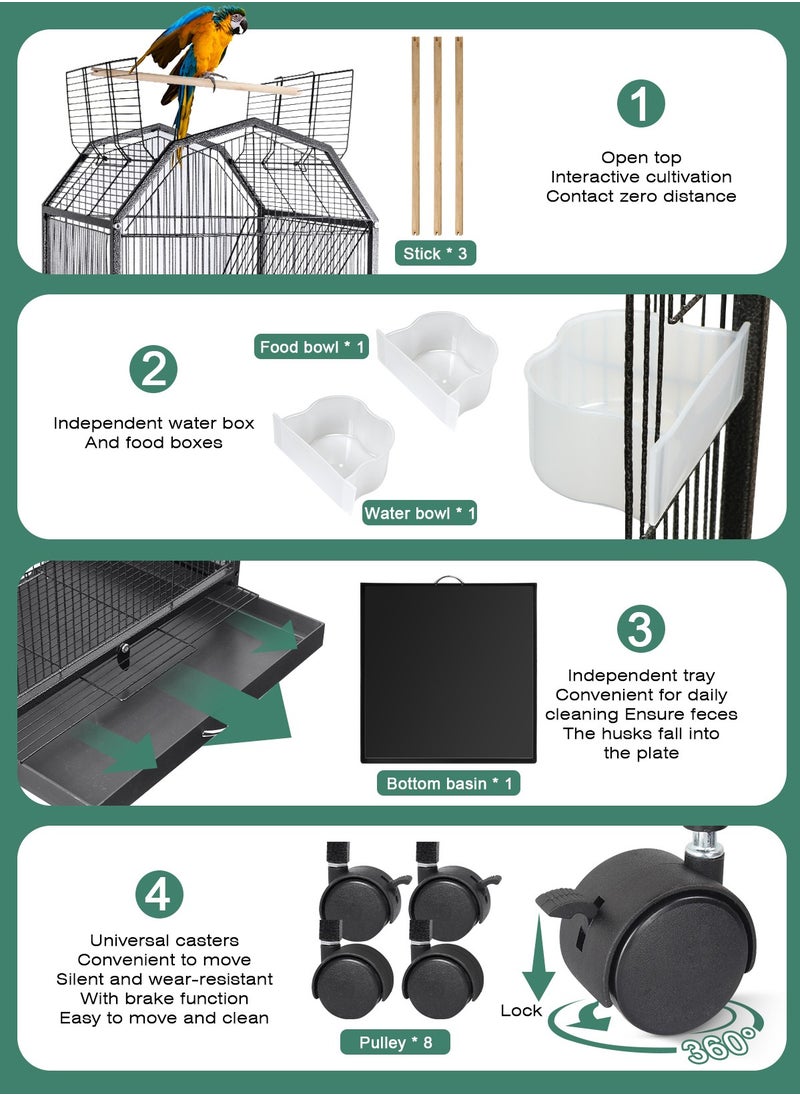 Stick * 3

1

Open top
Interactive cultivation
Contact zero distance

2

Independent water box
And food boxes

Food bowl * 1

Water bowl * 1

Bottom basin * 1

3

Independent tray
Convenient for daily cleaning Ensure feces
The husks fall into the plate

4

Universal casters
Convenient to move
Silent and wear-resistant
With brake function
Easy to move and clean

Pulley * 8

Lock

360°