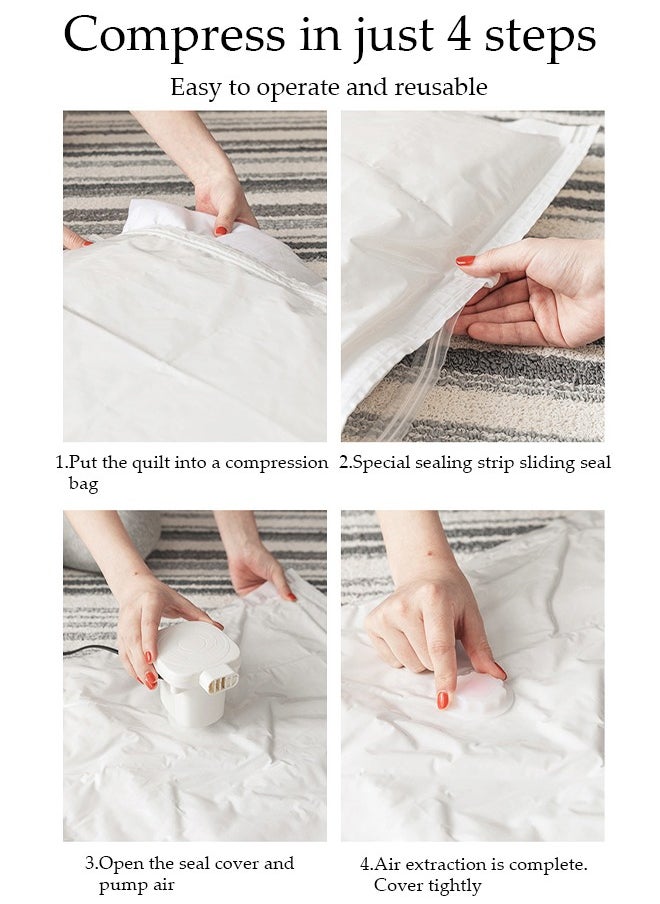 Compress in just 4 steps

Easy to operate and reusable

1.Put the quilt into a compression bag

2.Special sealing strip sliding seal

3.Open the seal cover and pump air

4.Air extraction is complete. Cover tightly