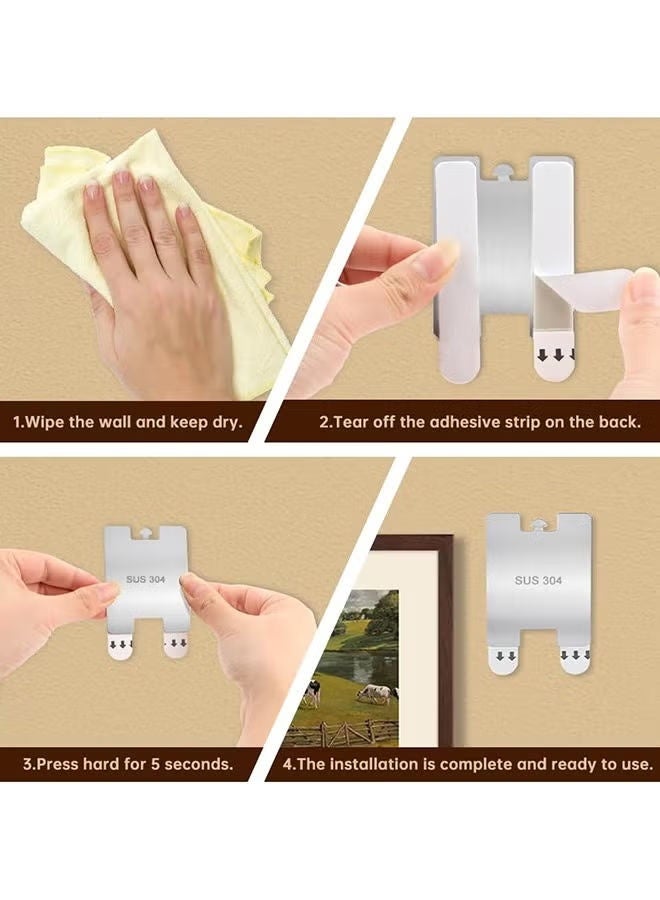 1.Wipe the wall and keep dry.

2.Tear off the adhesive strip on the back.

SUS 304

3.Press hard for 5 seconds.

SUS 304

4.The installation is complete and ready to use.