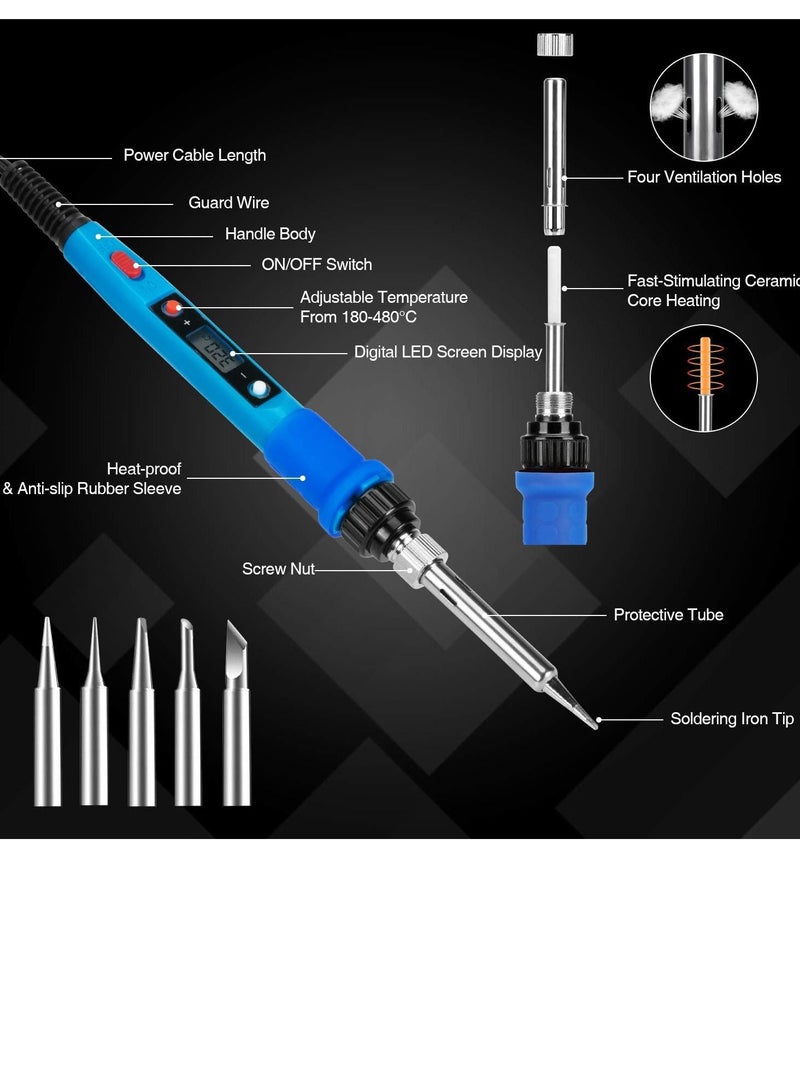 Power Cable Length

Guard Wire

Handle Body

ON/OFF Switch

Adjustable Temperature From 180-480°C

Digital LED Screen Display

Heat-proof & Anti-slip Rubber Sleeve

Screw Nut

Four Ventilation Holes

Fast-Stimulating Ceramic Core Heating

Protective Tube

Soldering Iron Tip