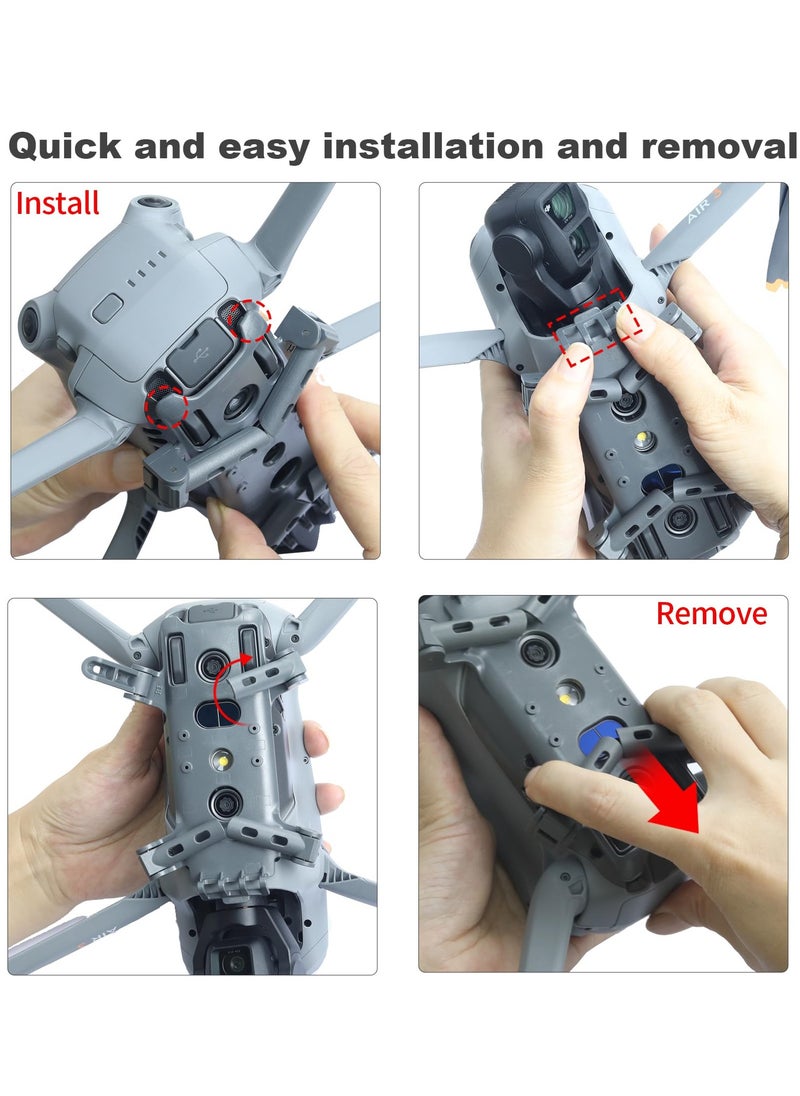 Quick and easy installation and removal

Install

AIR 3

Remove